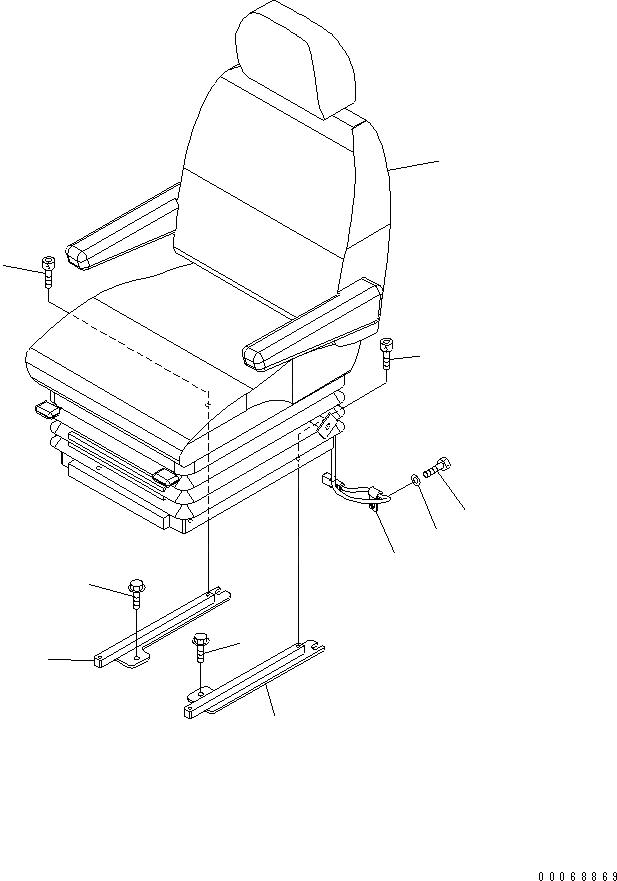 00068869