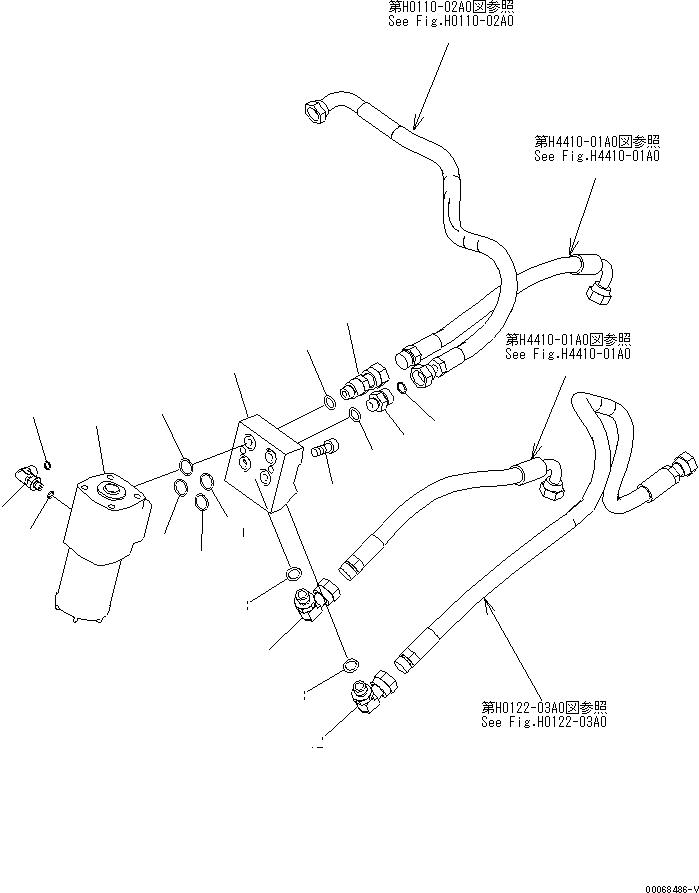 第H0110-02A0図参照
See Fig.H0110-02A0

第H4410-01A0図参照
See Fig.H4410-01A0

第H4410-01A0図参照
See Fig.H4410-01A0

第H0122-03A0図参照
See Fig.H0122-03A0

00068486-V