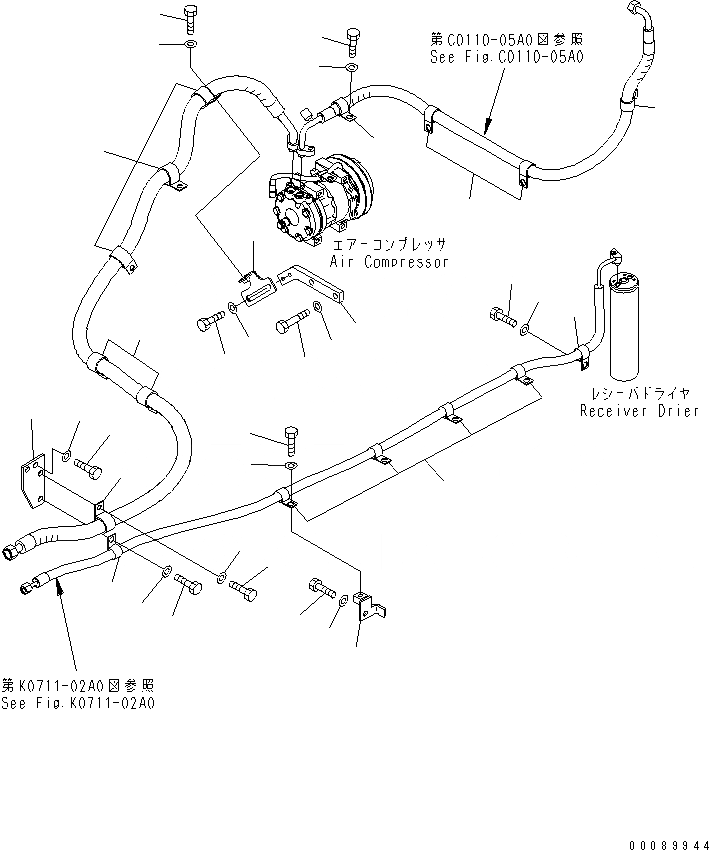 第C0110-05A0図参照
See Fig.C0110-05A0

エアーコンプレッサ
Air Compressor

レシーバドライヤ
Receiver Drier

第K0711-02A0図参照
See Fig.K0711-02A0

00089944