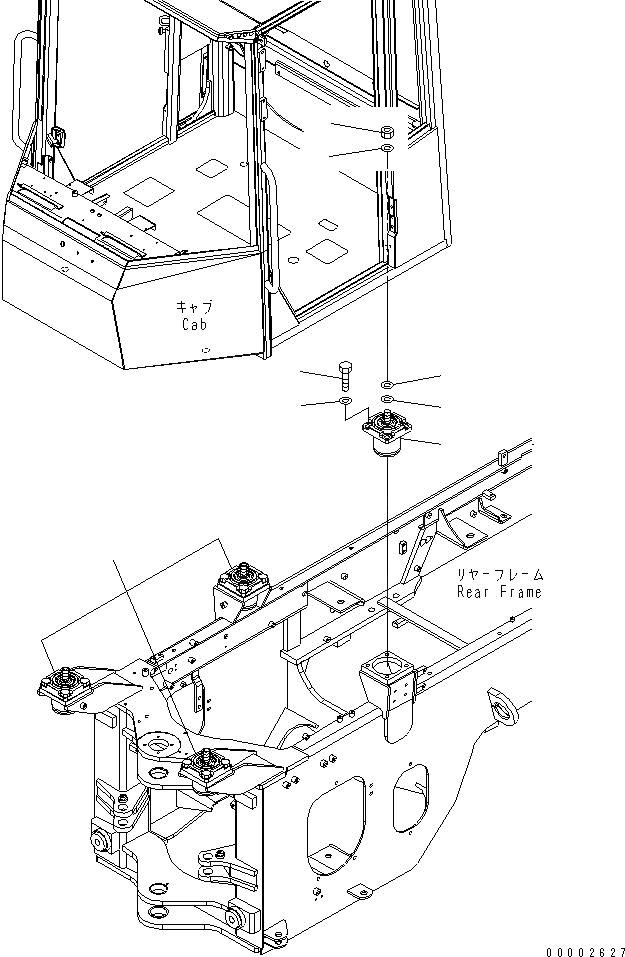 キャブ
Cab

リヤーフレーム
Rear Frame

00002627