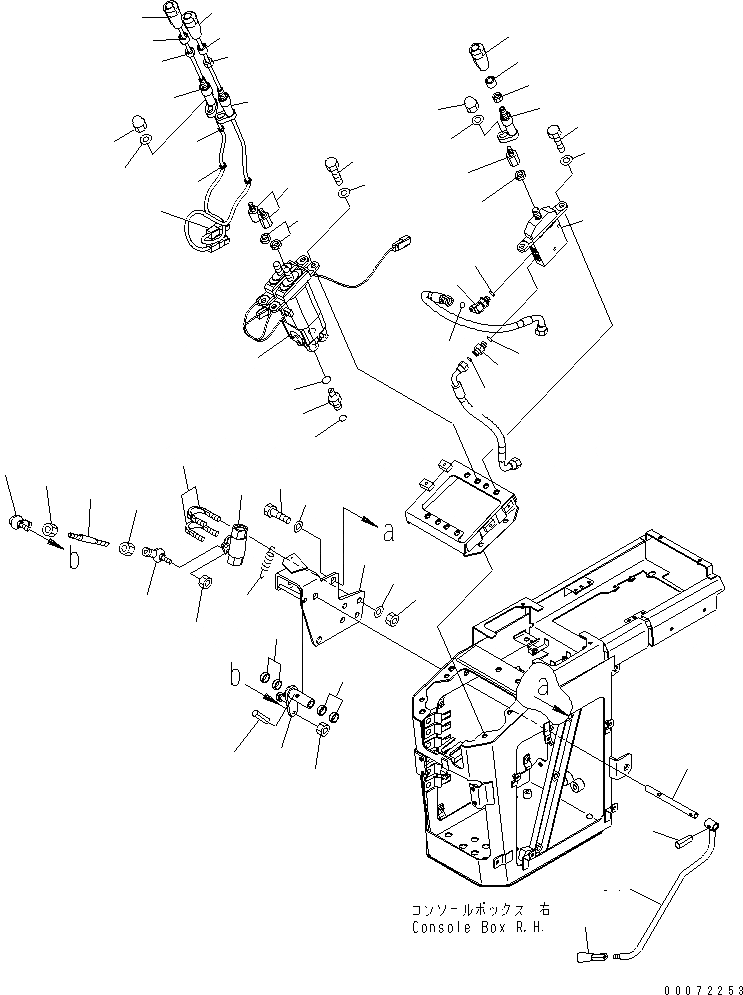 a
b
b
a
コンソールボックス 右
Console Box R.H.
00072253