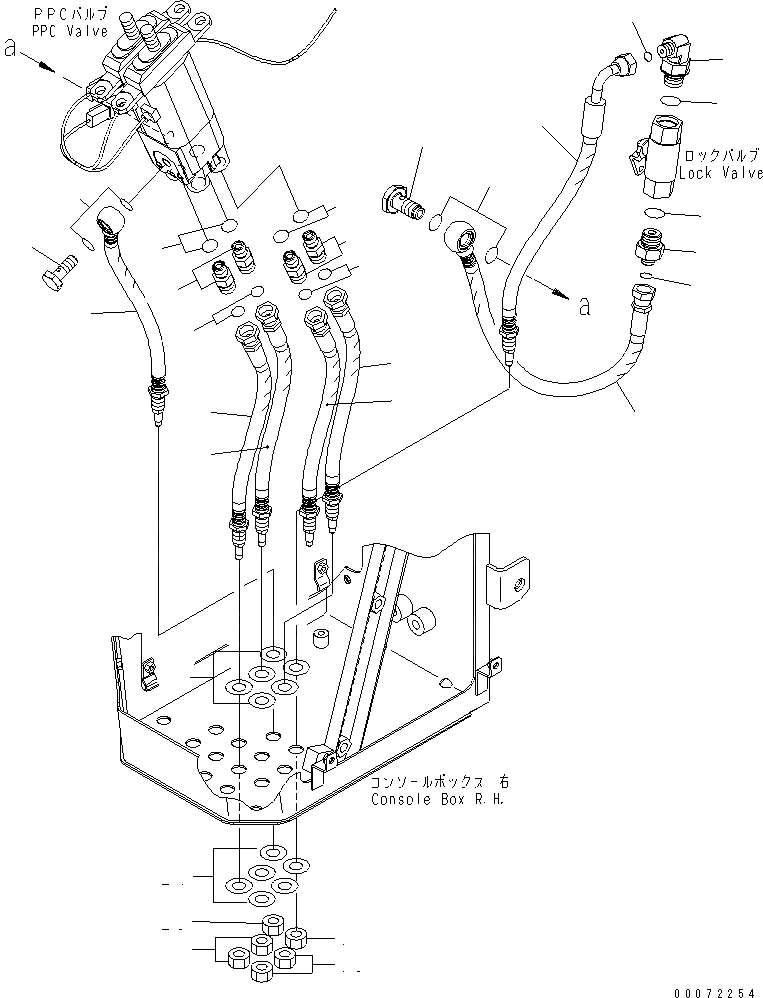 PPCバルブ
PPC Valve

a

ロックバルブ
Lock Valve

a

コンソールボックス 右
Console Box R.H.

00072254