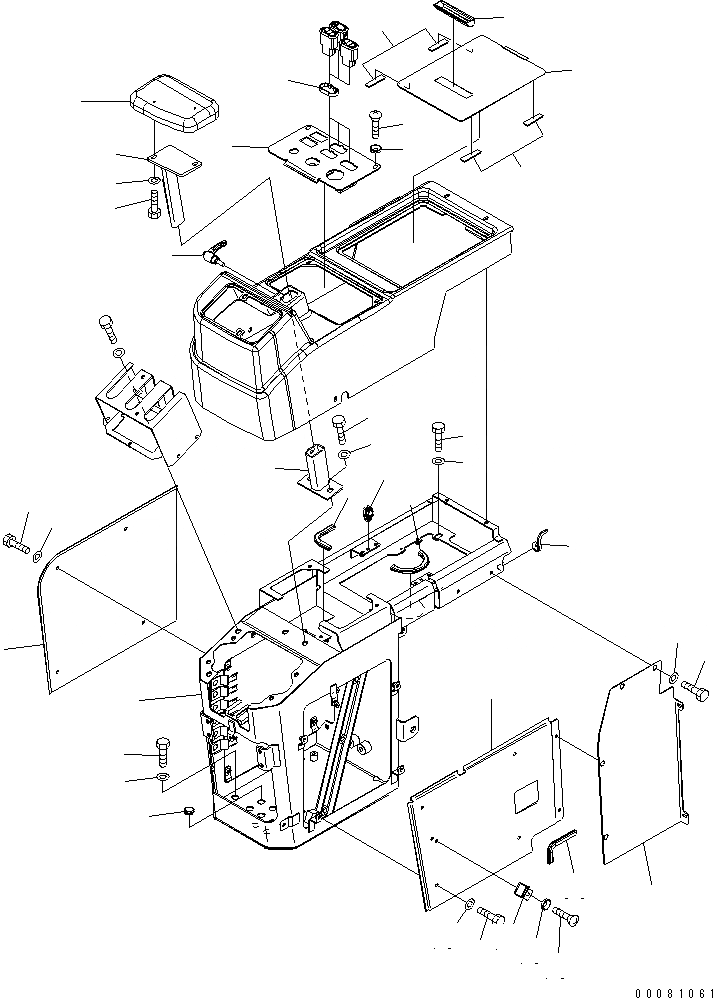 00081061