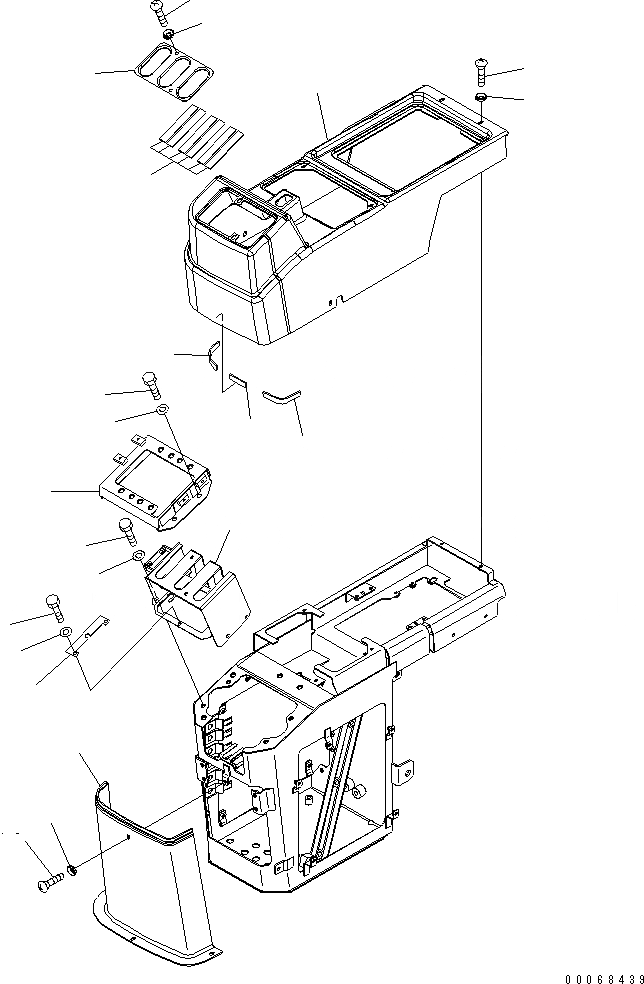 00068439