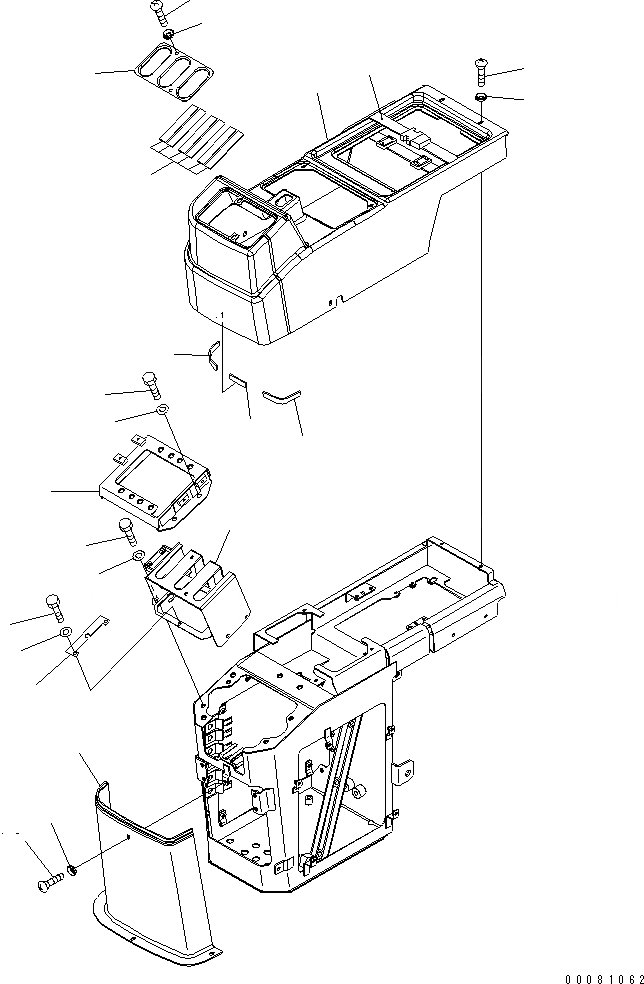 00081062