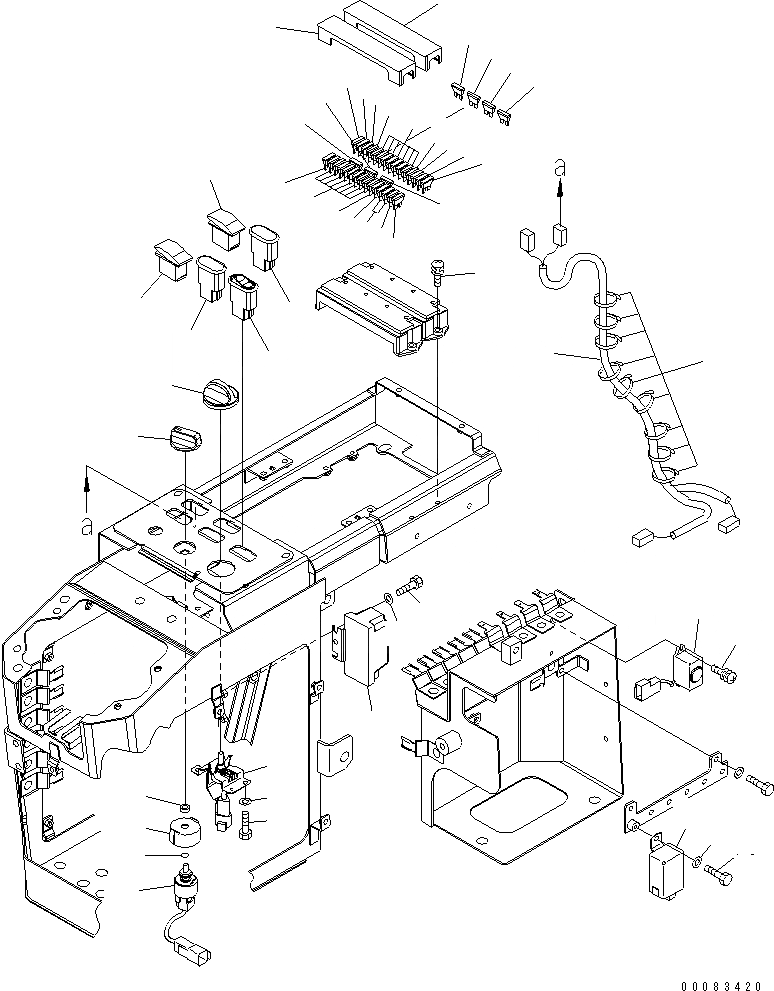 a

a

00083420