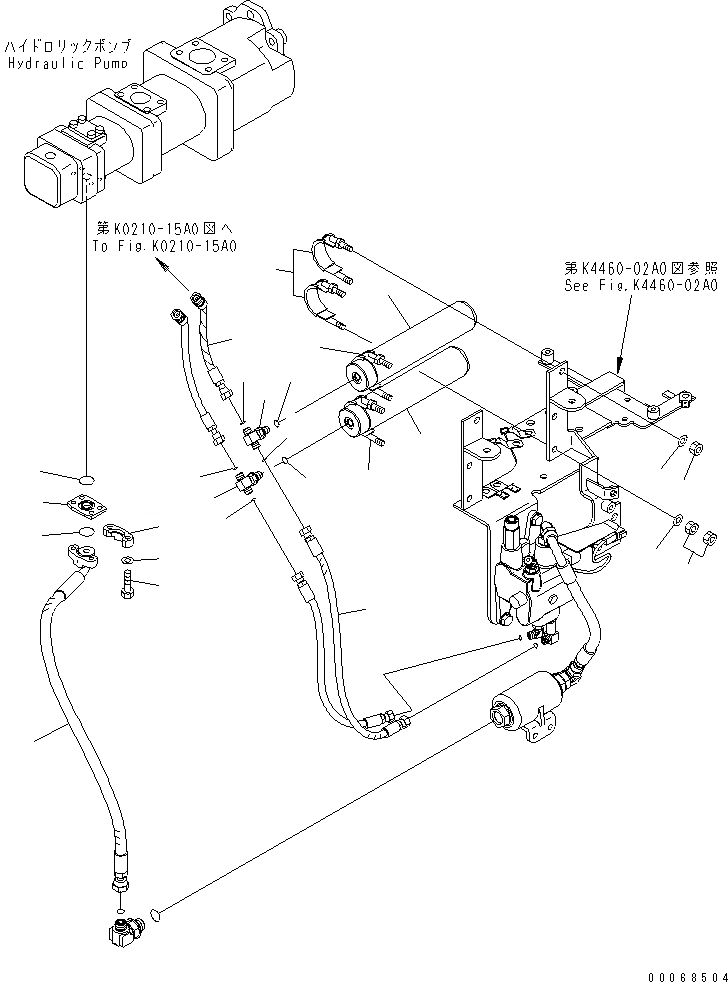 ハイドロリックポンプ
Hydraulic Pump

第K0210-15A0図へ
To Fig.K0210-15A0

第K4460-02A0図参照
See Fig.K4460-02A0

00068504