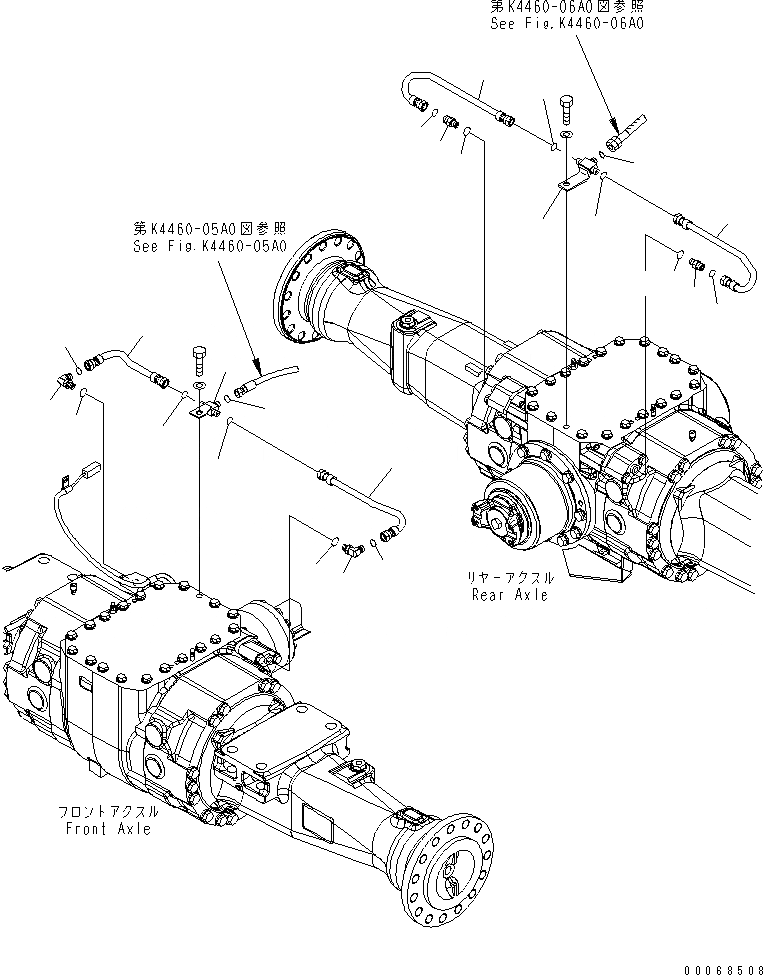 第K4460-06A0図参照
See Fig.K4460-06A0

第K4460-05A0図参照
See Fig.K4460-05A0

リヤーアクスル
Rear Axle

フロントアクスル
Front Axle

00068508