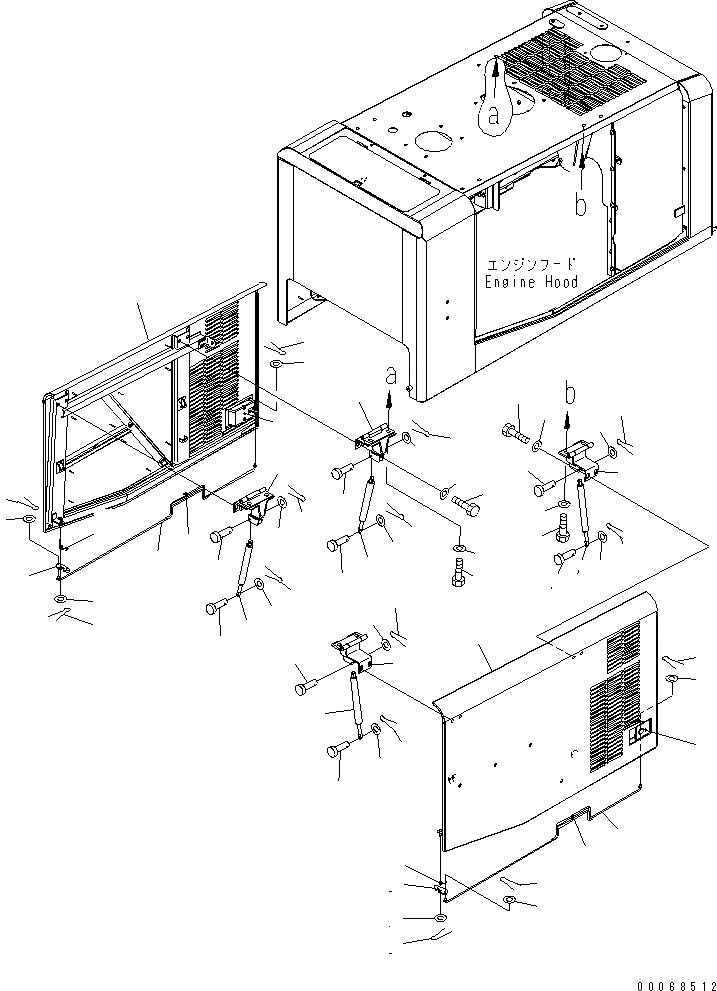 a
b
エンジンフード
Engine Hood
a
b
00068512