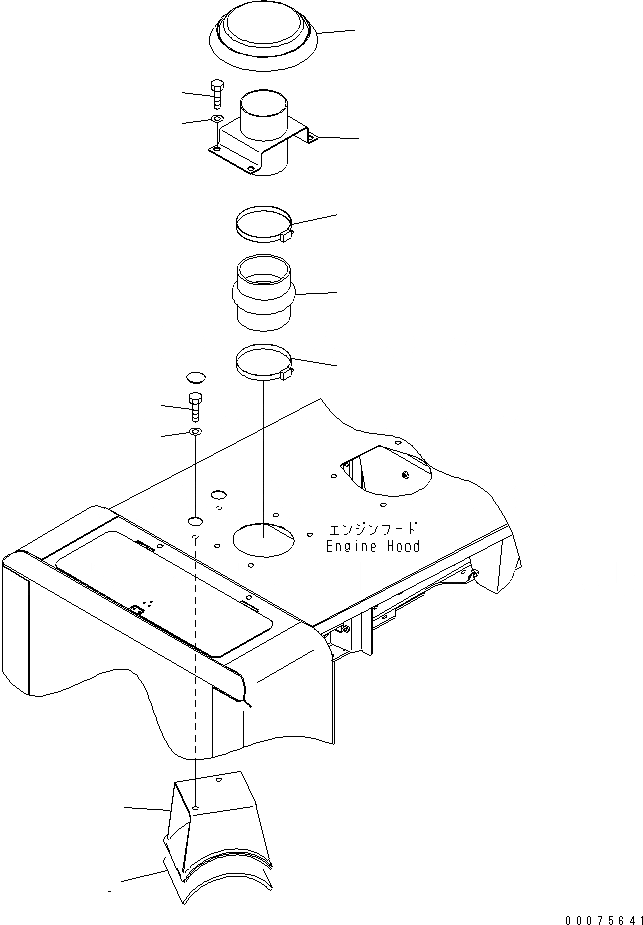 エンジンフード
Engine Hood

00075641