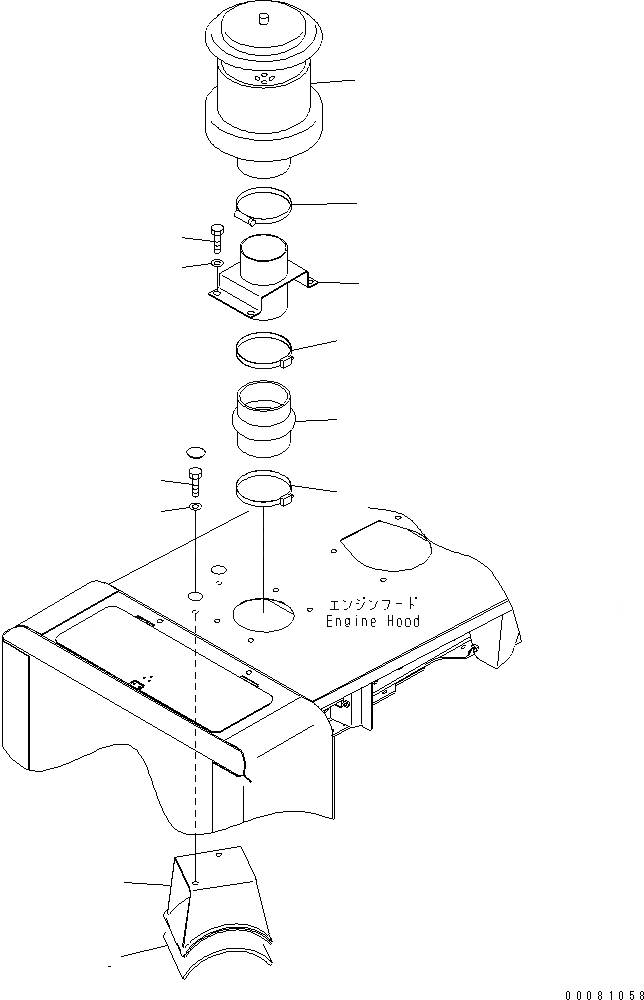 エンジンフード
Engine Hood

00081058