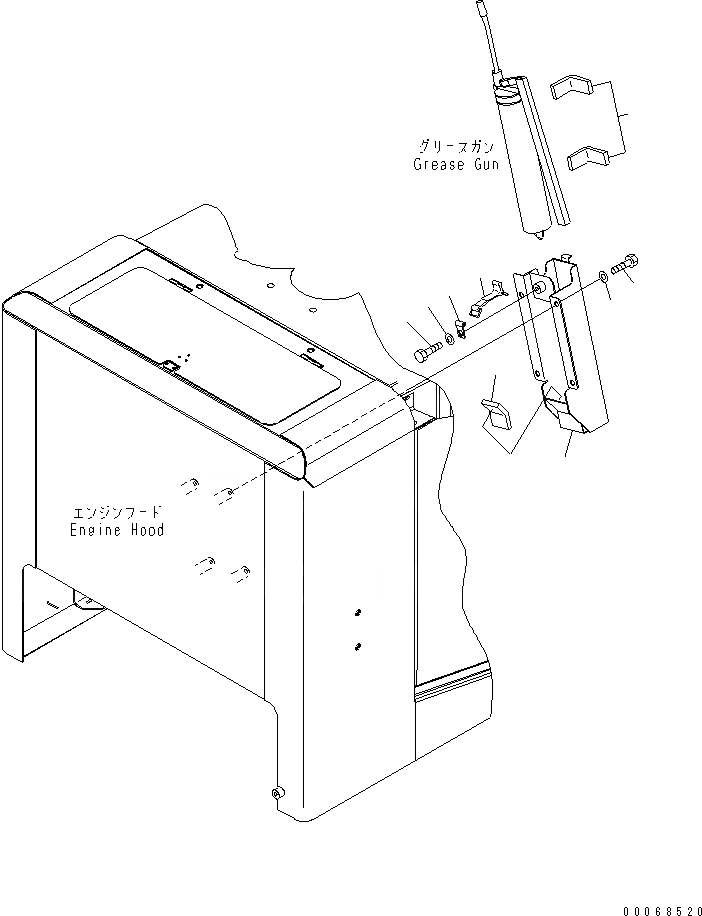 グリースガン
Grease Gun

エンジンフード
Engine Hood

00068520