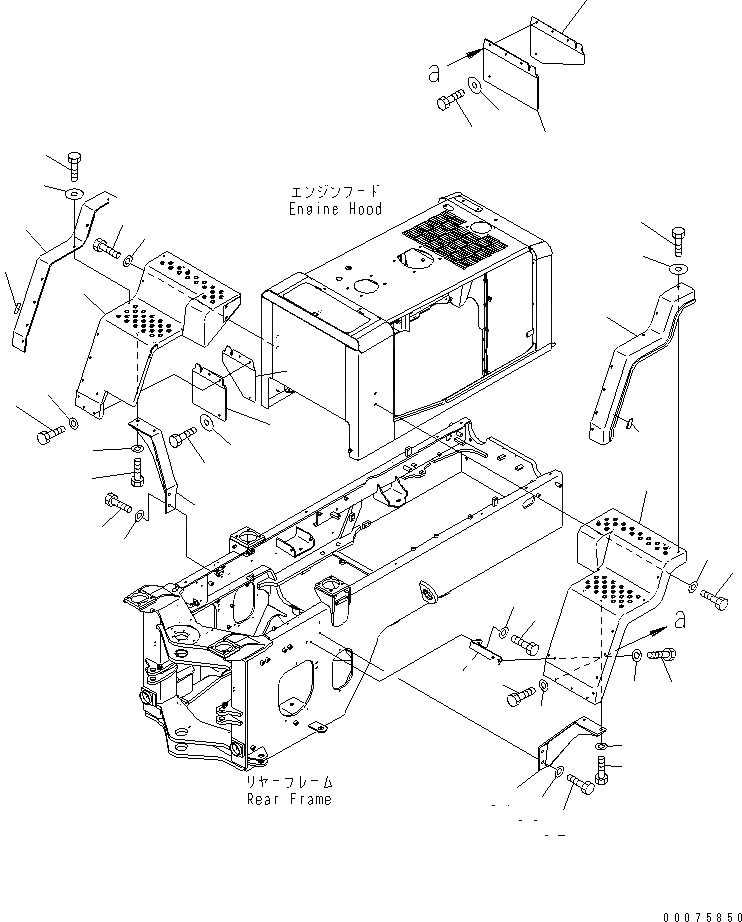 a

エンジンフード
Engine Hood

a

リヤーフレーム
Rear Frame

00075850