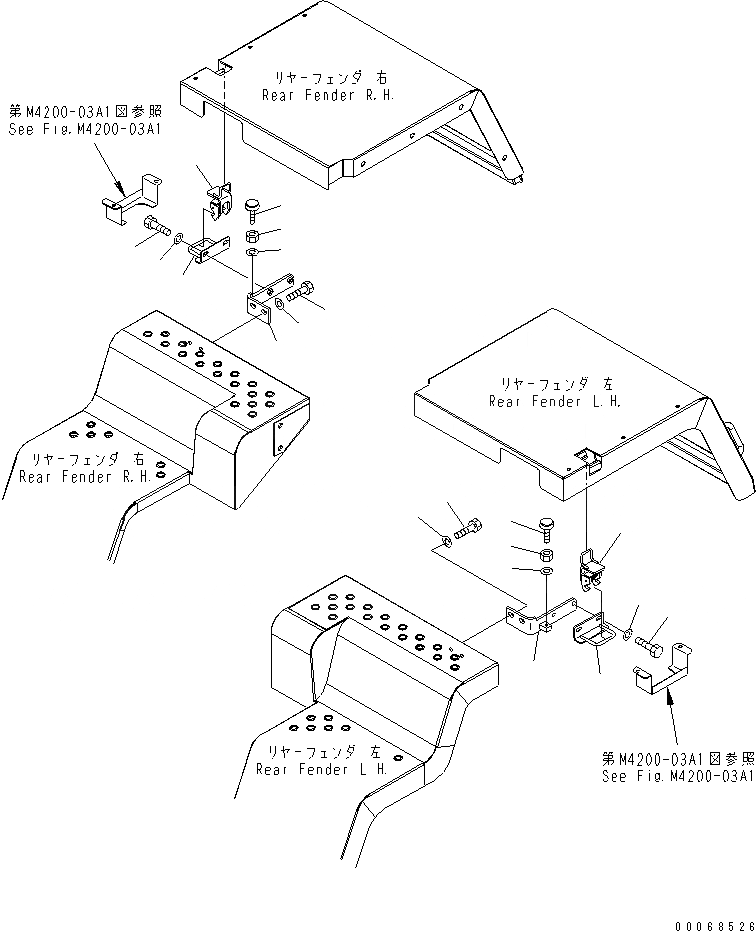 リヤーフェンダ 右
Rear Fender R.H.

第M4200-03A1図参照
See Fig.M4200-03A1

リヤーフェンダ 右
Rear Fender R.H.

リヤーフェンダ 左
Rear Fender L.H.

リヤーフェンダ 左
Rear Fender L.H.

第M4200-03A1図参照
See Fig.M4200-03A1

00068526