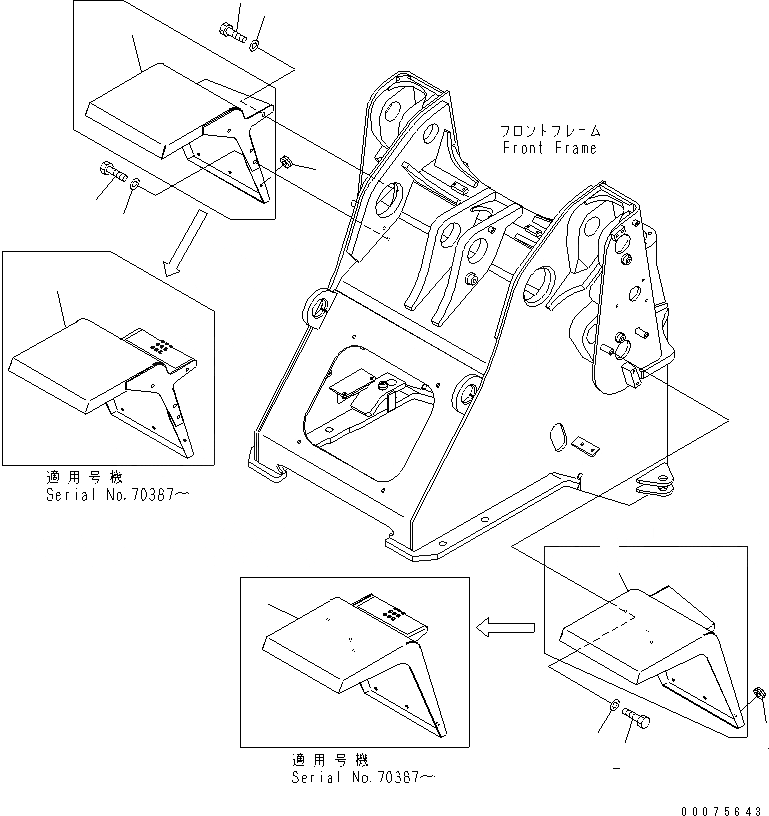 フロントフレーム
Front Frame

適用号機
Serial No.70387～

適用号機
Serial No.70387～

00075643