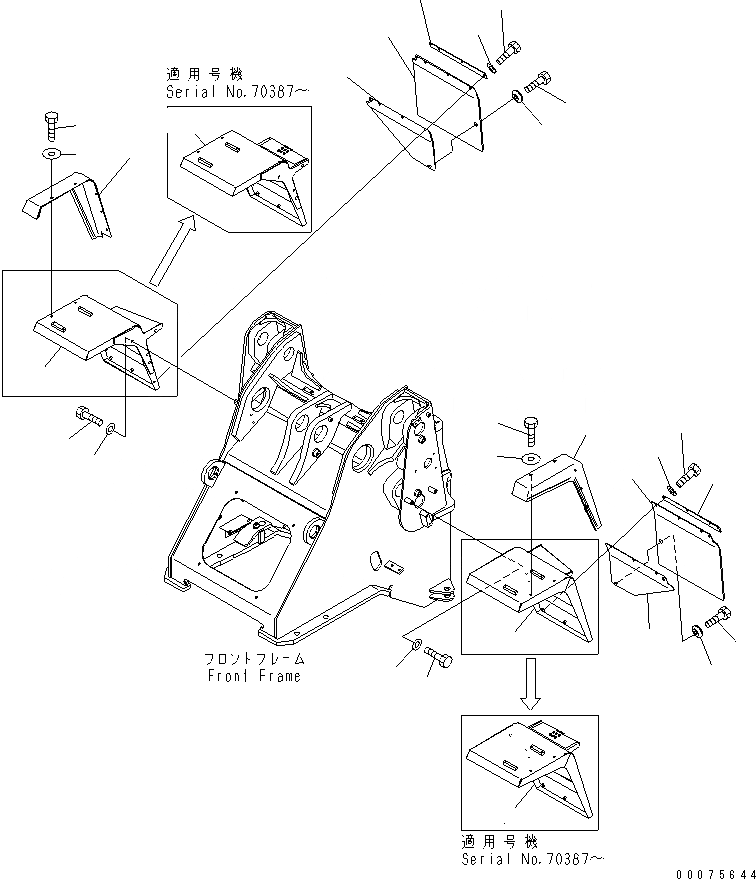 適用号機
Serial No.70387～

フロントフレーム
Front Frame

適用号機
Serial No.70387～

00075644