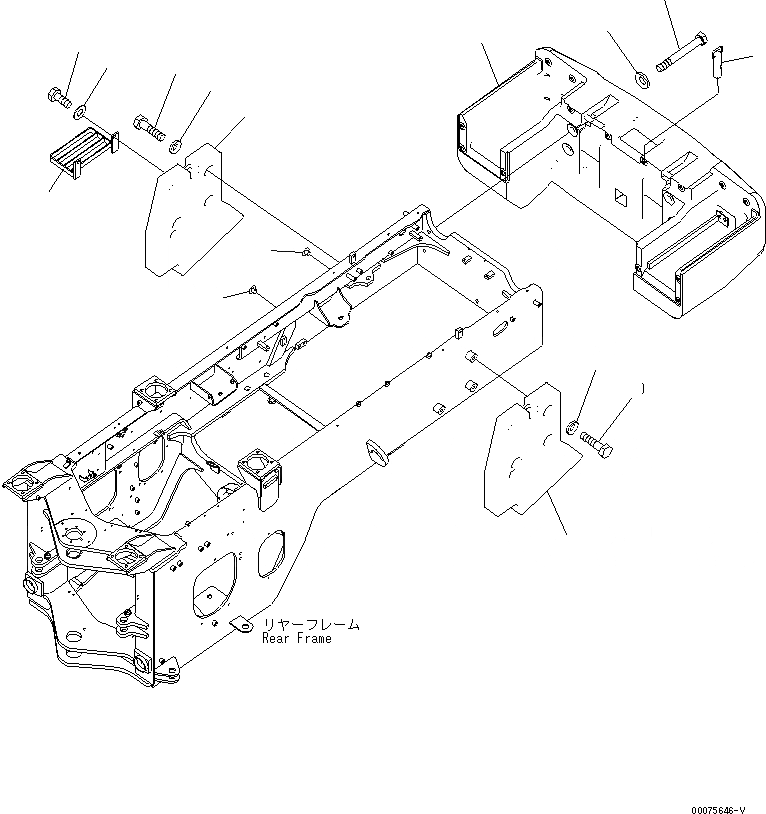 リヤーフレーム
Rear Frame

00075646-V