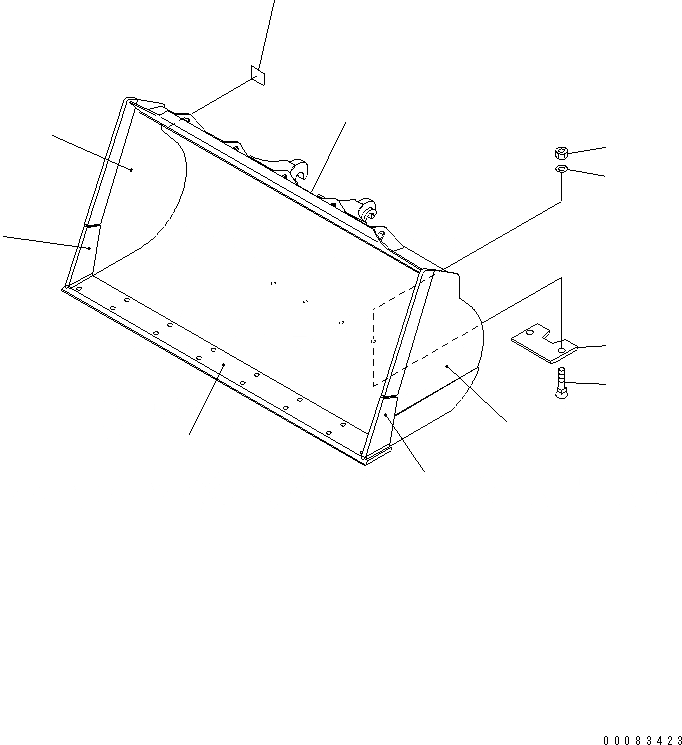 00083423