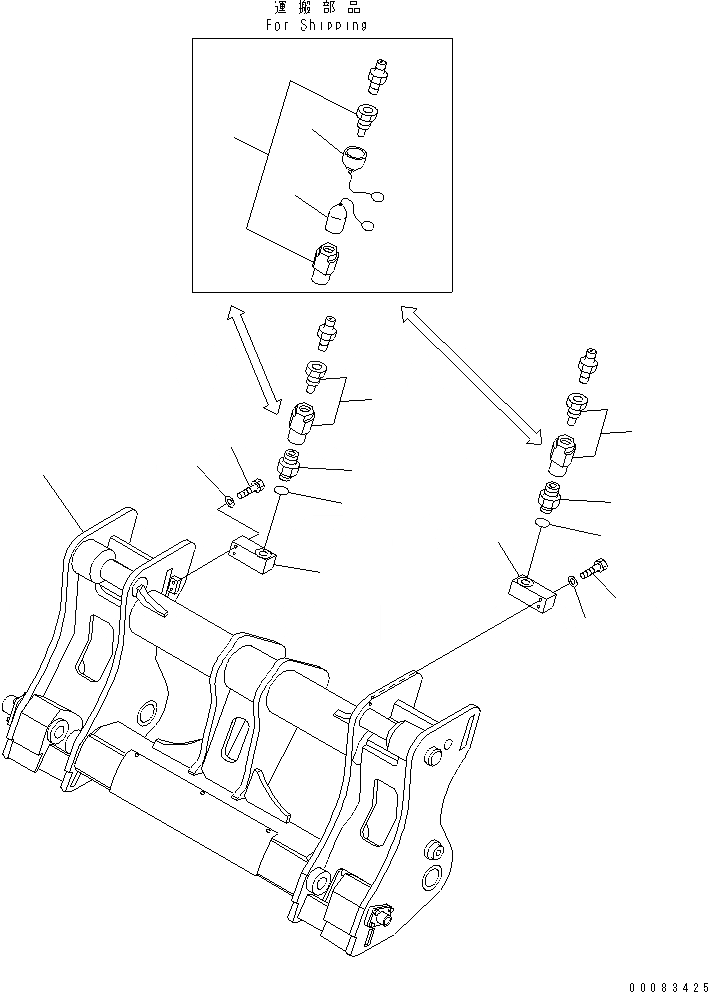 運搬部品
For Shipping

00083425