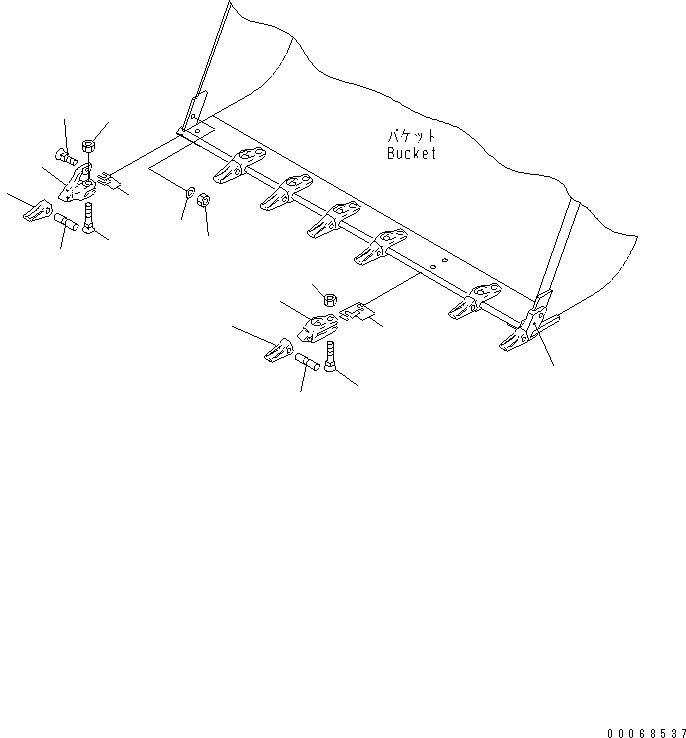 バケット
Bucket

00068537