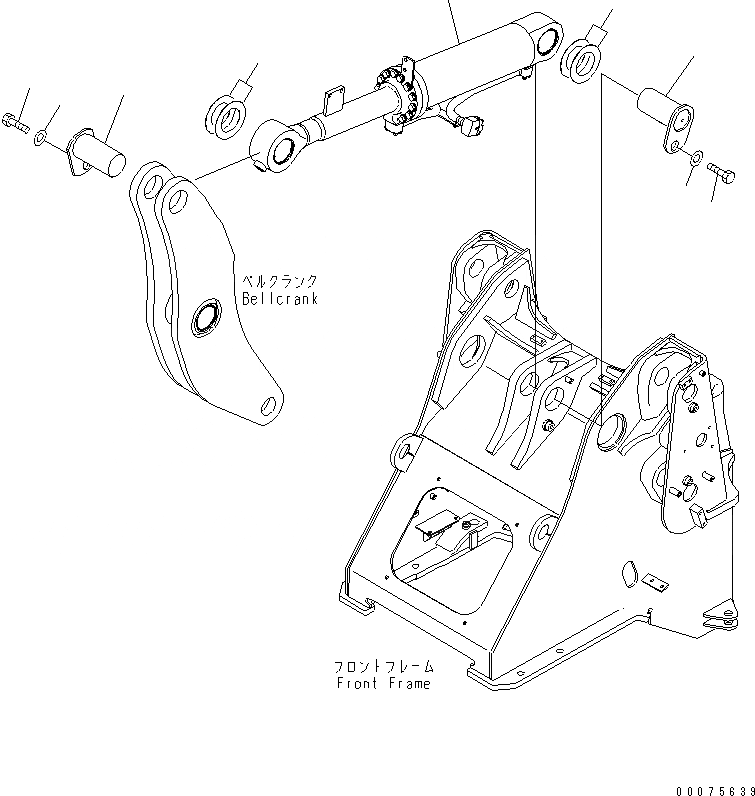 ベルクランク
Bellcrank

フロントフレーム
Front Frame

00075639