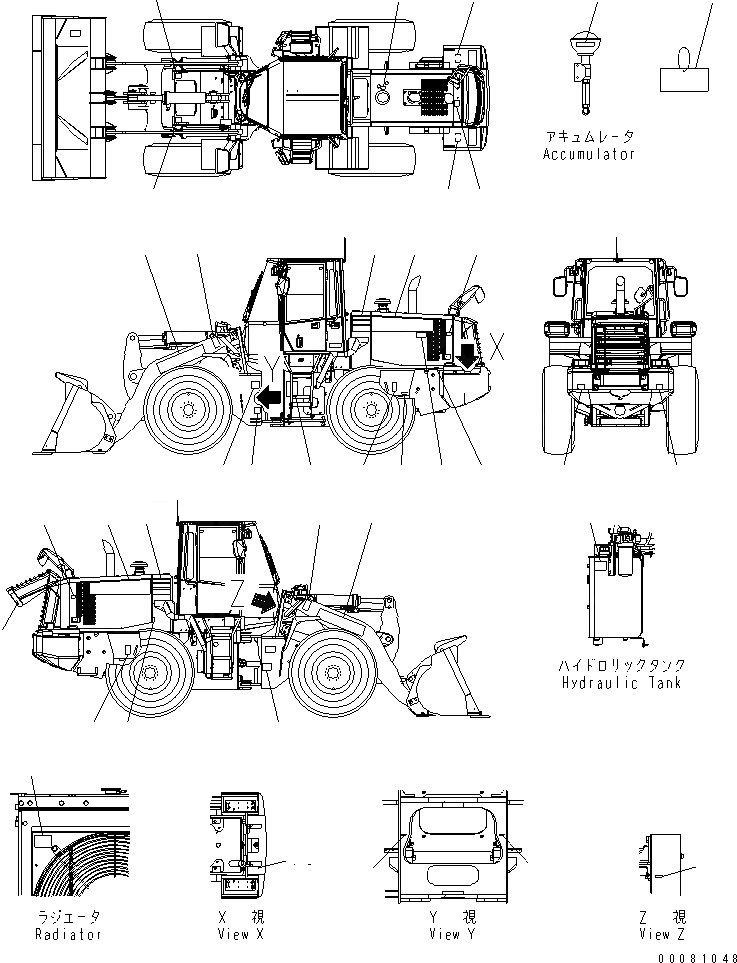 アキュムレータ
Accumulator

X

Y

Z

ハイドロリックタンク
Hydraulic Tank

ラジエータ
Radiator

X 視
View X

Y 視
View Y

Z 視
View Z

00081048