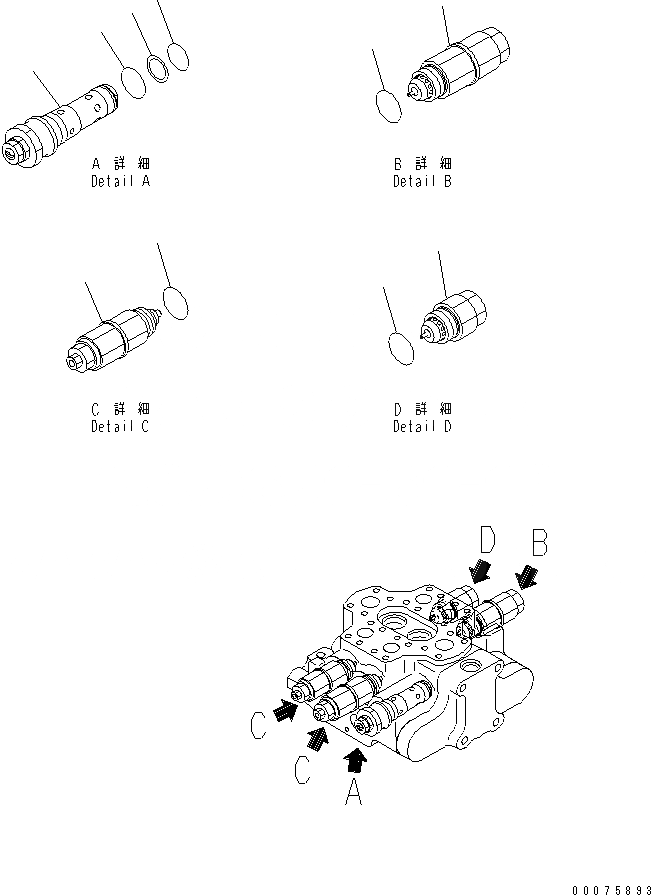 A 詳 細
Detail A

B 詳 細
Detail B

C 詳 細
Detail C

D 詳 細
Detail D

D
B
C
C
A

00075893