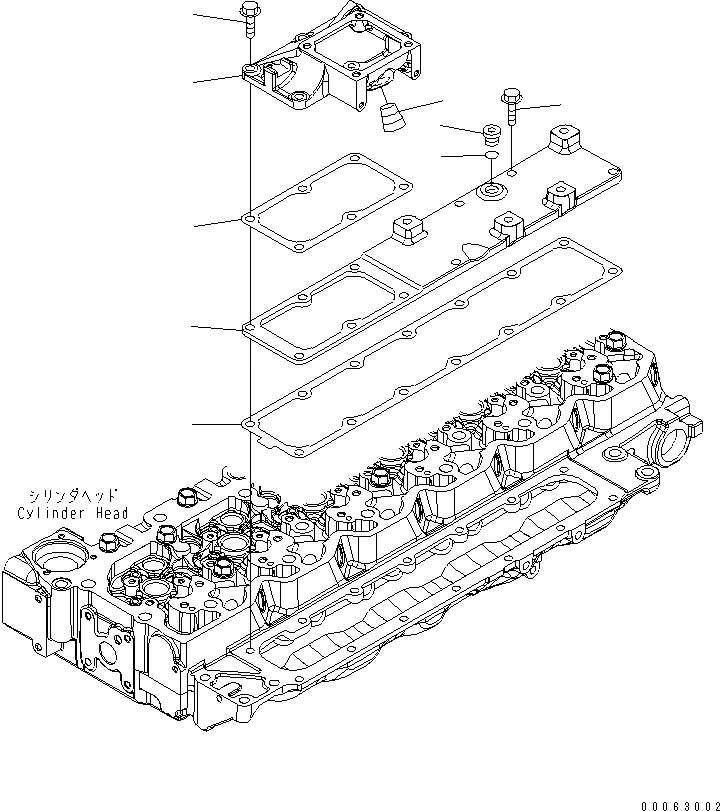 シリンダヘッド
Cylinder Head

00063002