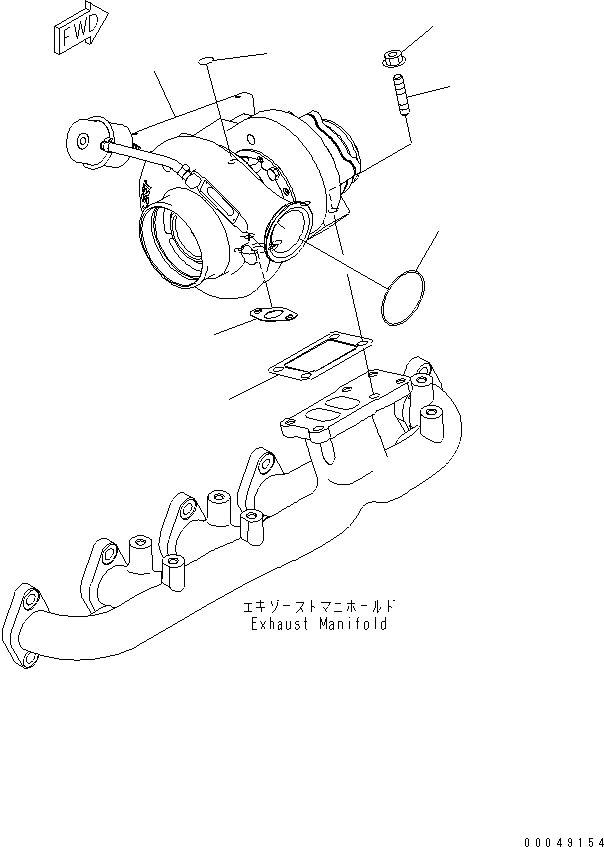 FWD

エキゾーストマニホールド
Exhaust Manifold

00049154