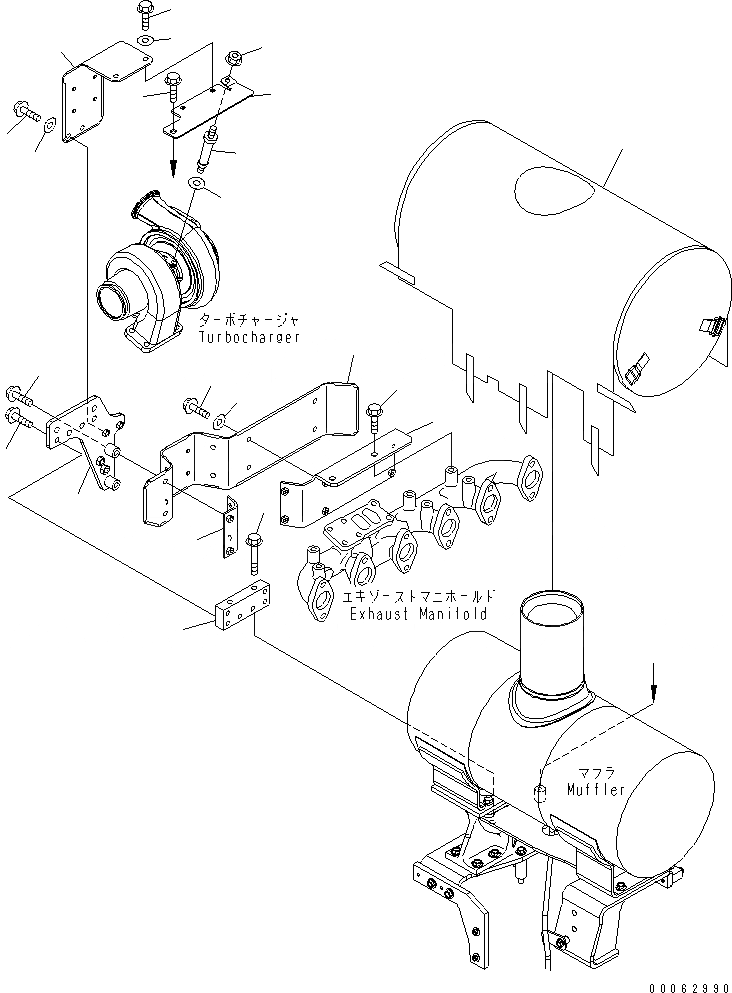 ターボチャージャ
Turbocharger

エキゾーストマニホールド
Exhaust Manifold

マフラ
Muffler

00062990