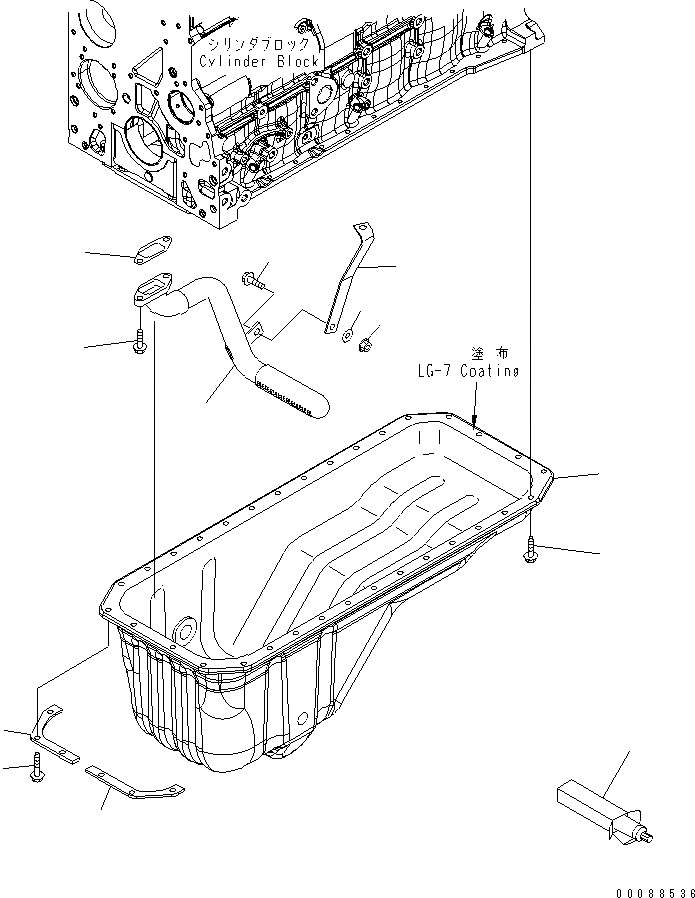 シリンダブロック
Cylinder Block

塗 布
LG-7 Coating

00088536