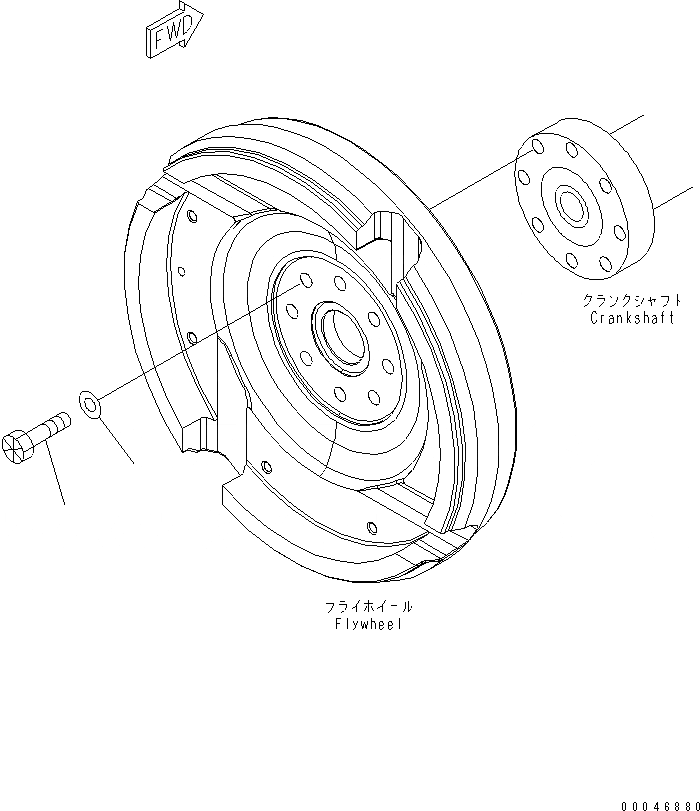 FWD

クランクシャフト
Crankshaft

フライホイール
Flywheel

00046880