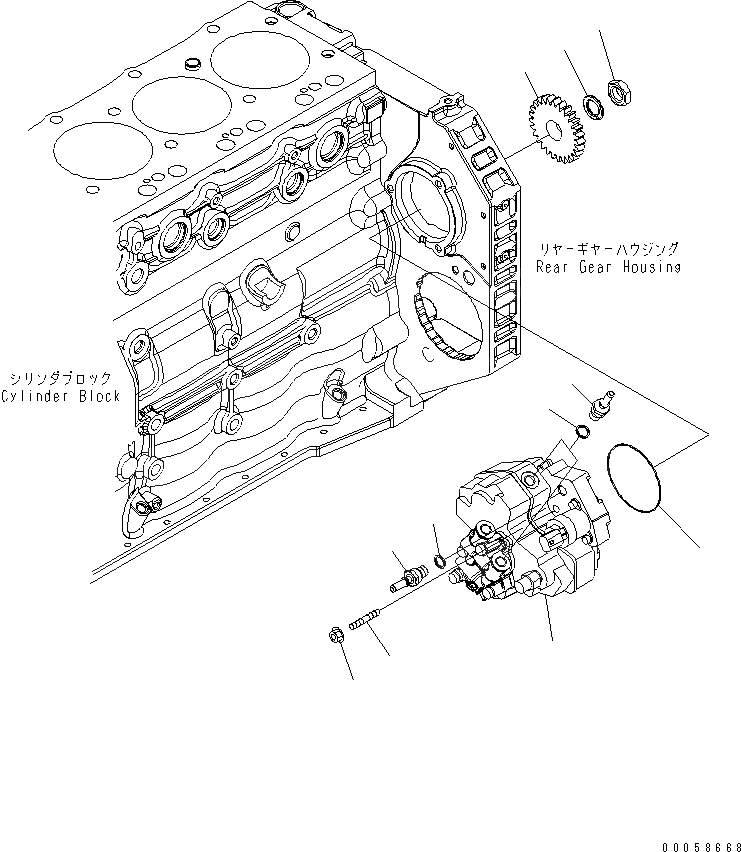 リヤーギヤーハウジング
Rear Gear Housing

シリンダブロック
Cylinder Block

00058668