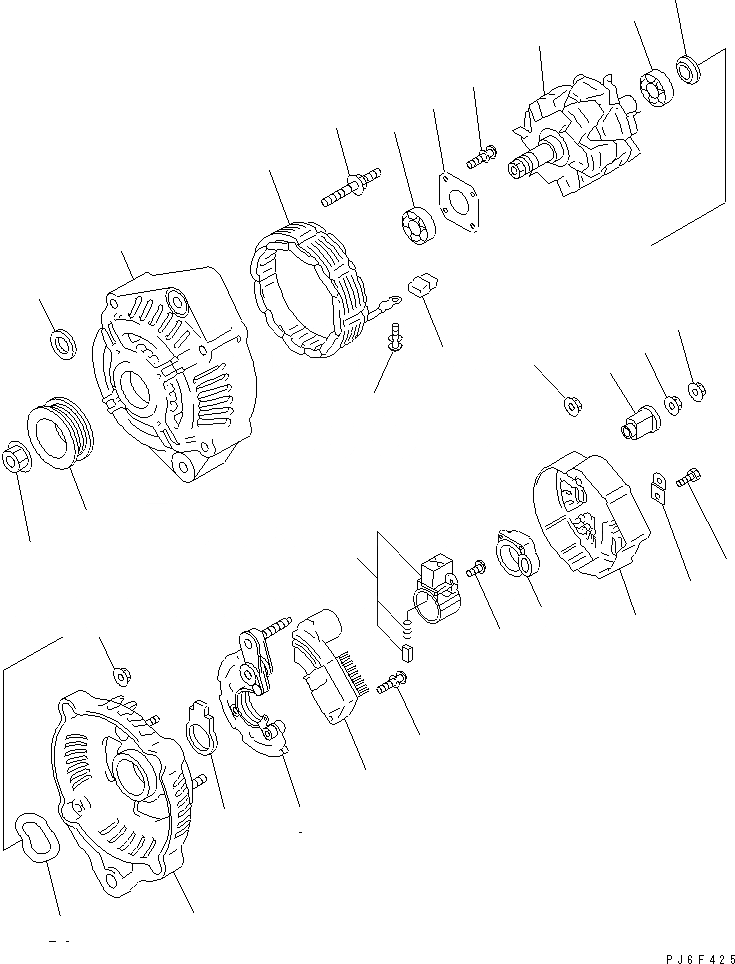 PJ6F425