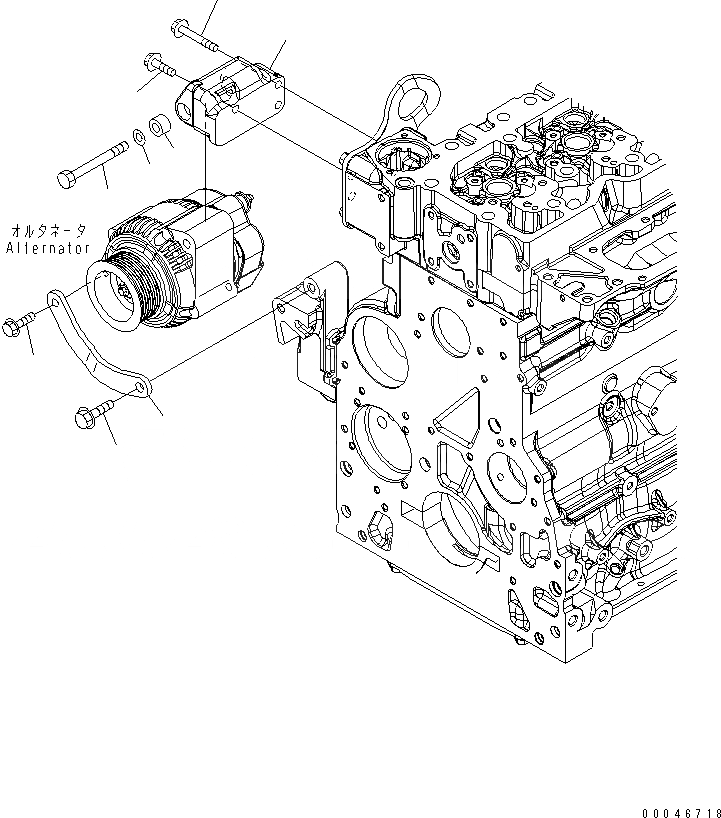 オルタネータ
Alternator

00046718