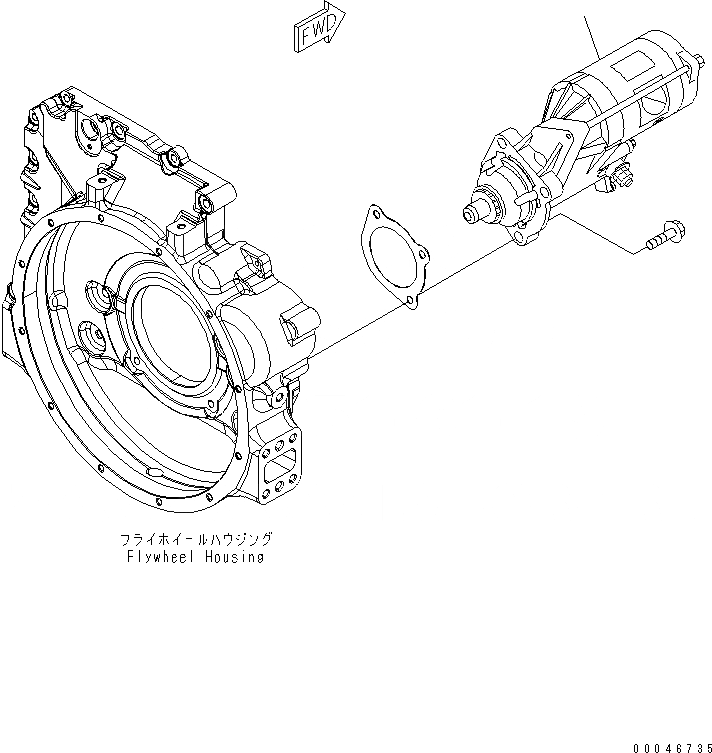 FWD

フライホイールハウジング
Flywheel Housing

00046735