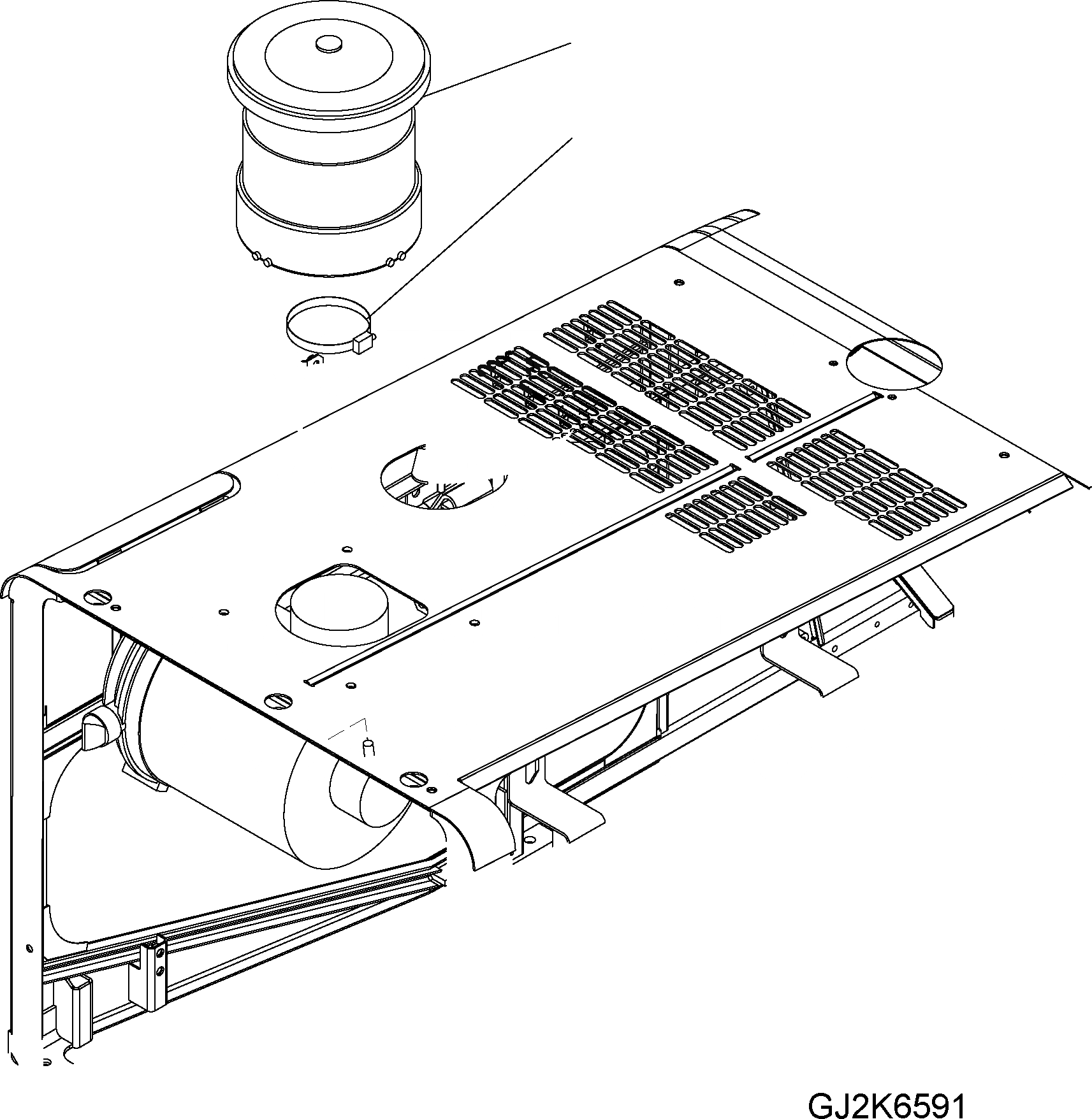 GJ2K6591