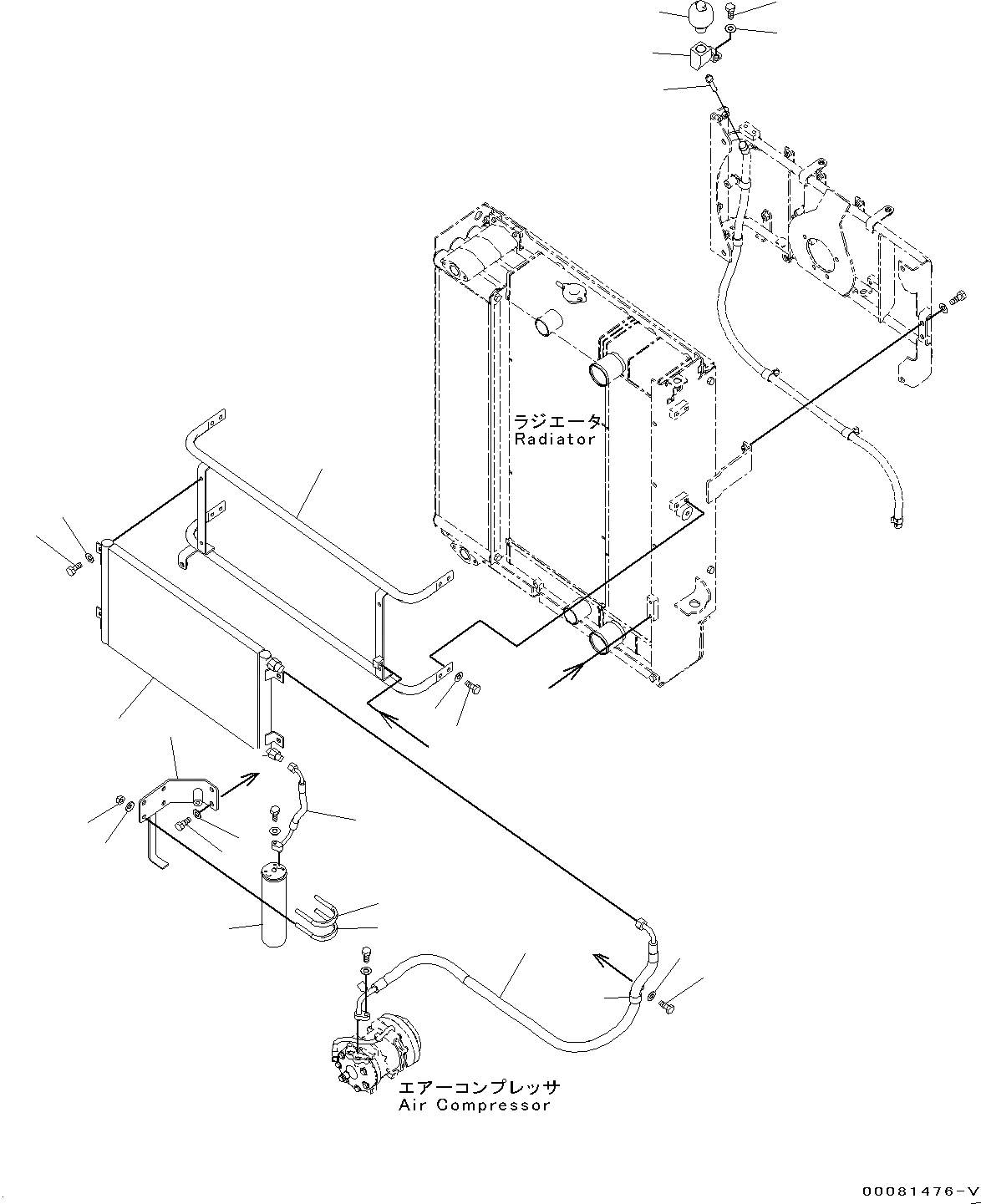 ラジエータ
Radiator

エアーコンプレッサ
Air Compressor

00081476-V