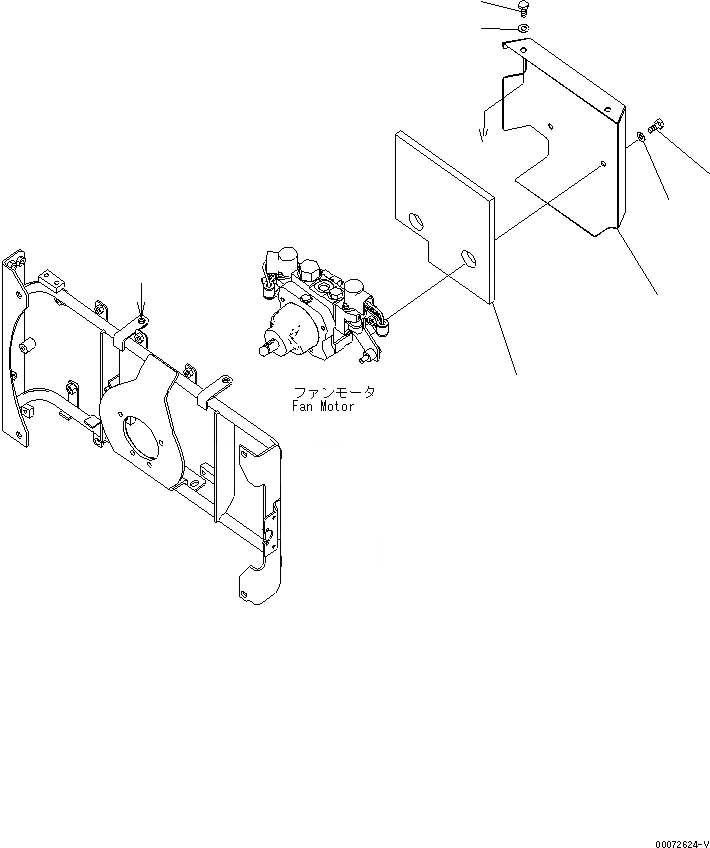 ファンモータ
Fan Motor

00072624-V