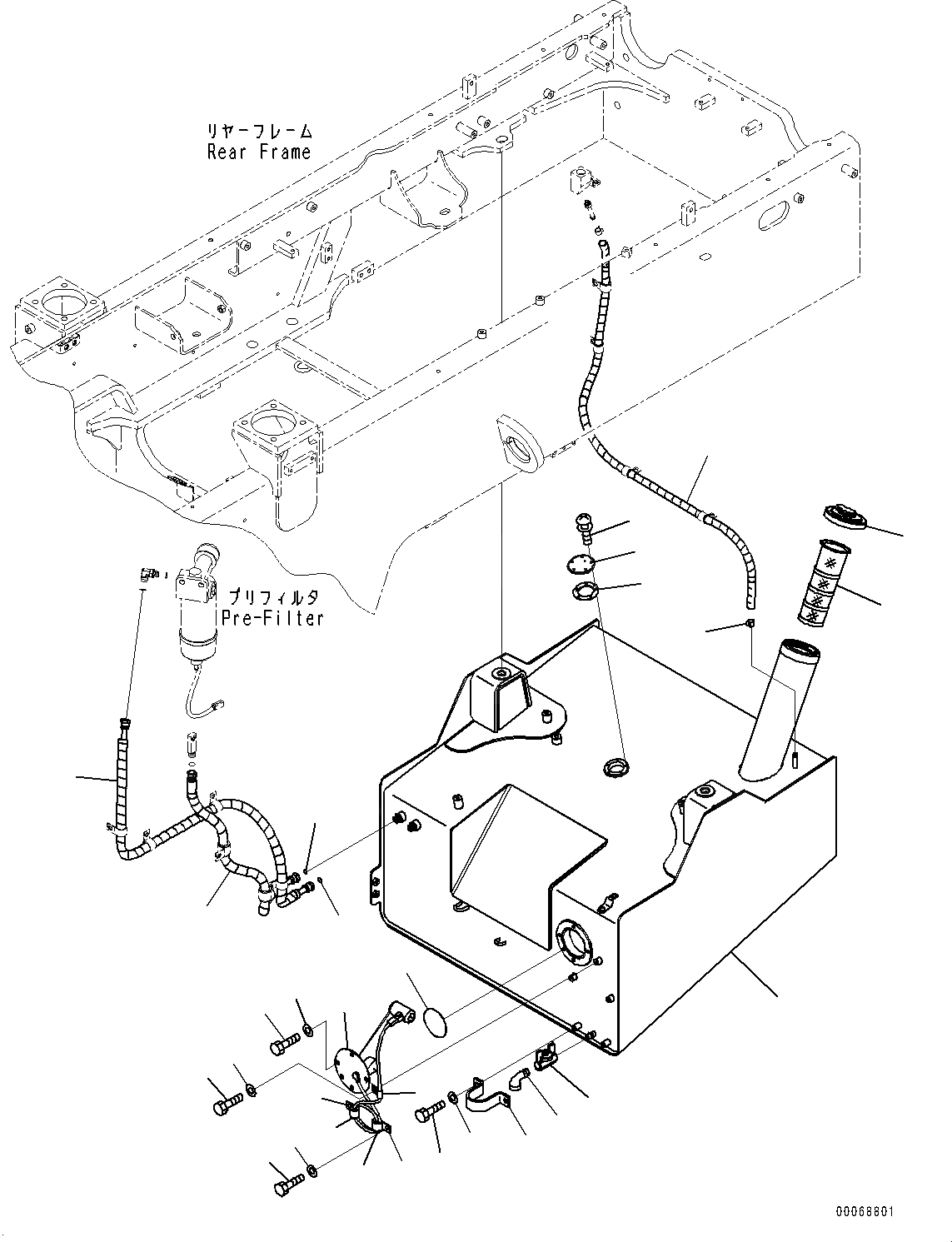 リヤーフレーム
Rear Frame

プリフィルタ
Pre-Filter

00068801