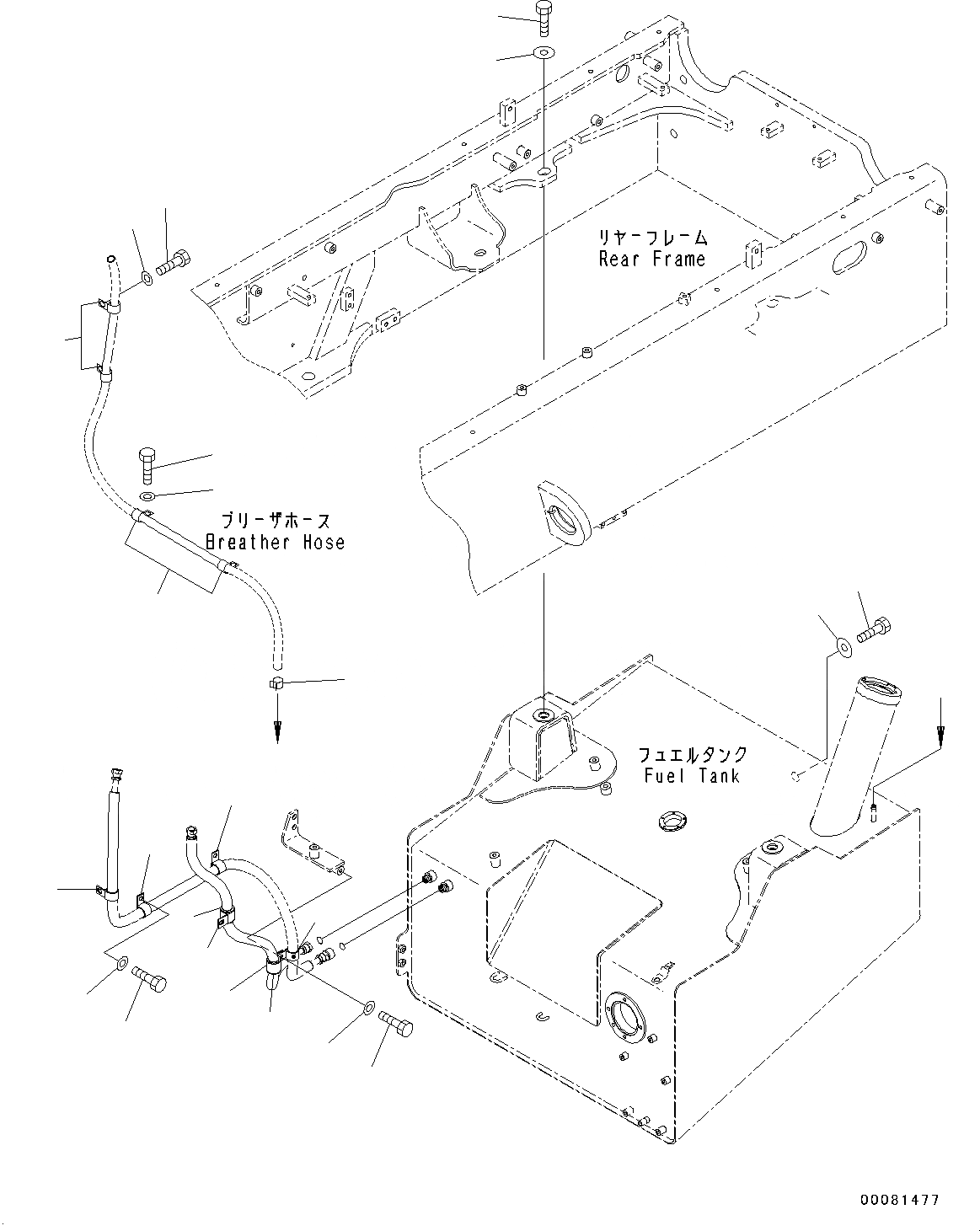 リヤーフレーム
Rear Frame

ブリーザホース
Breather Hose

フュエルタンク
Fuel Tank

00081477