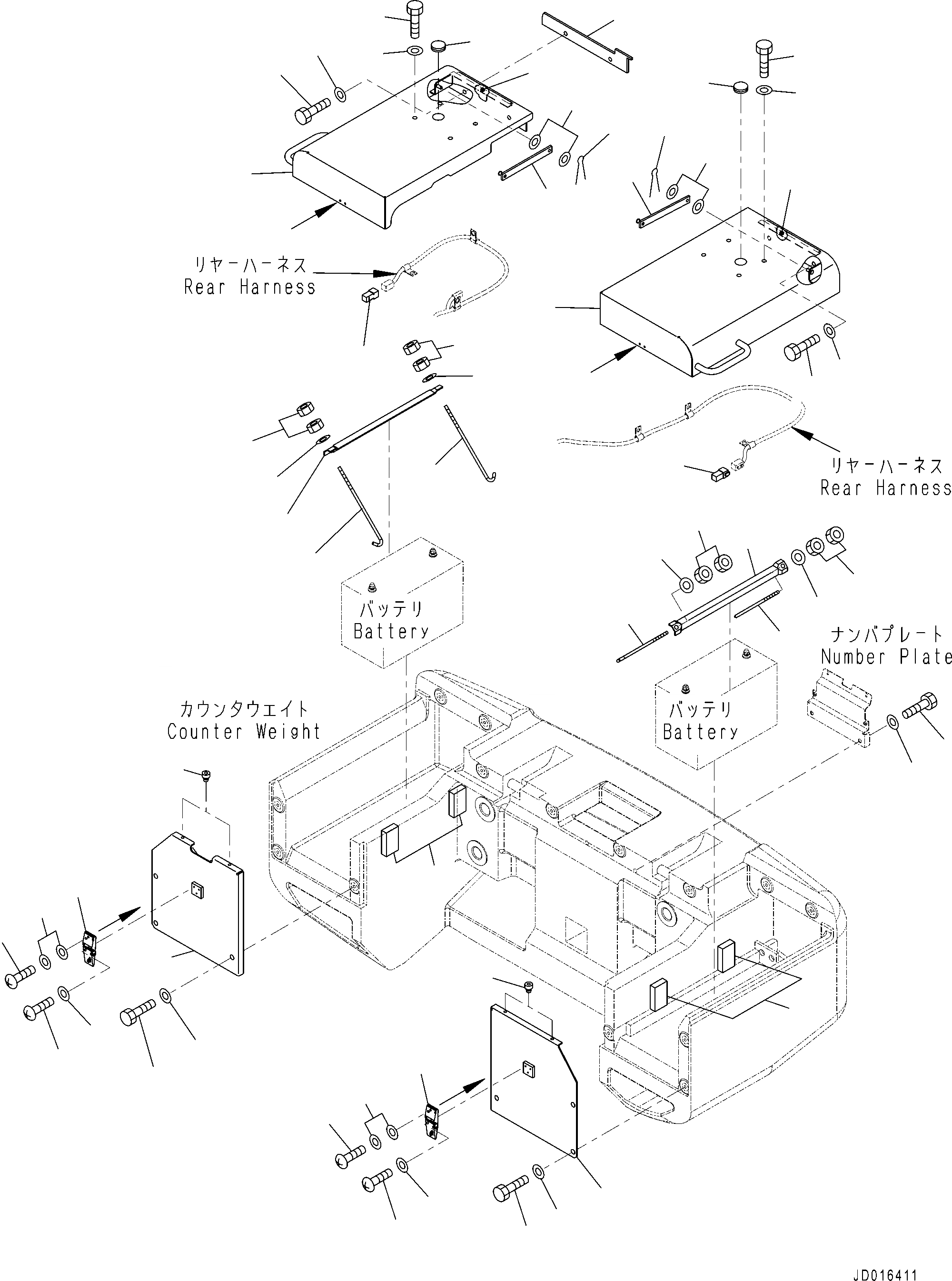 リヤーハーネス
Rear Harness

リヤーハーネス
Rear Harness

バッテリ
Battery

ナンバプレート
Number Plate

カウンタウエイト
Counter Weight

バッテリ
Battery

JD016411