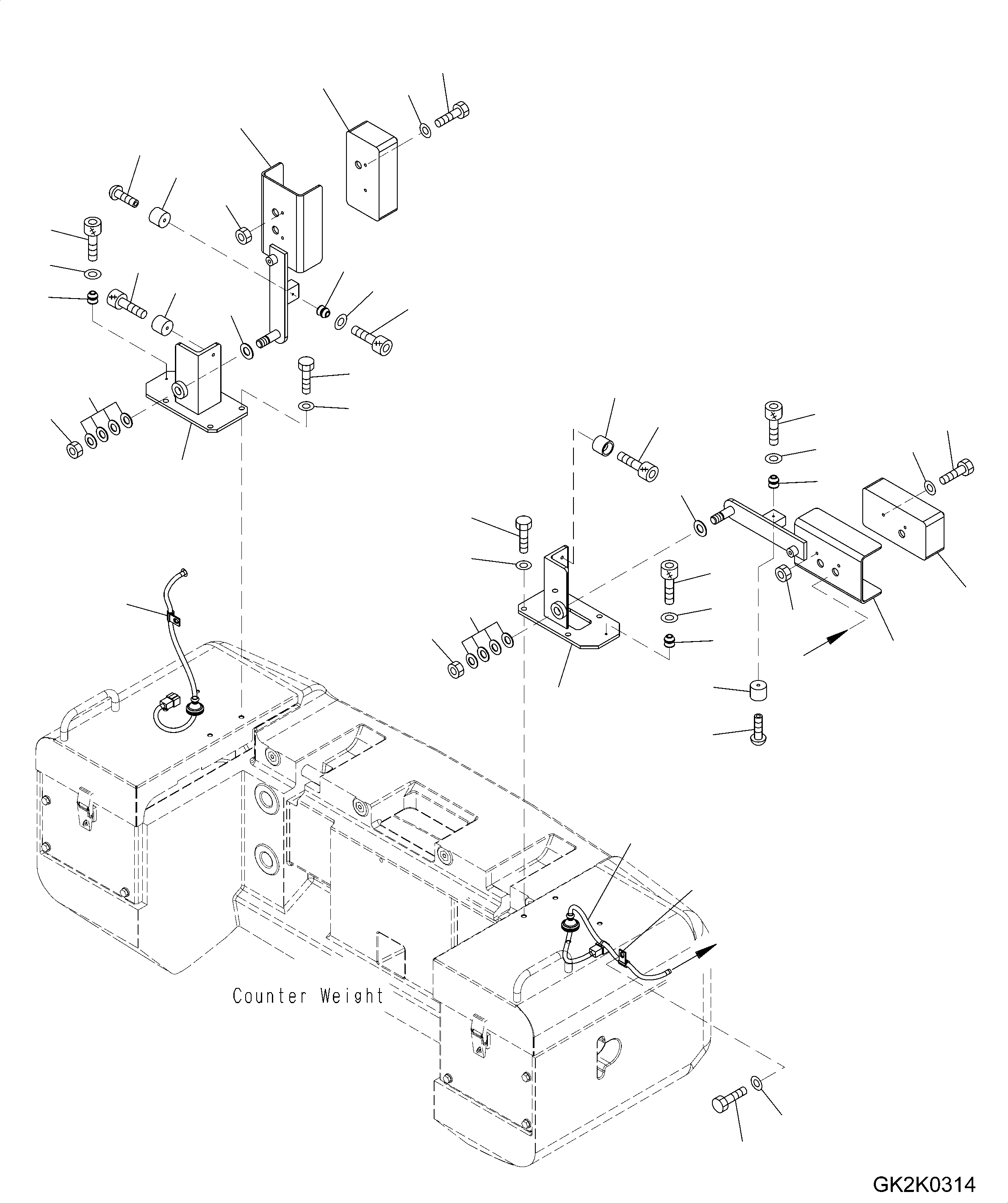 Counter Weight

GK2K0314