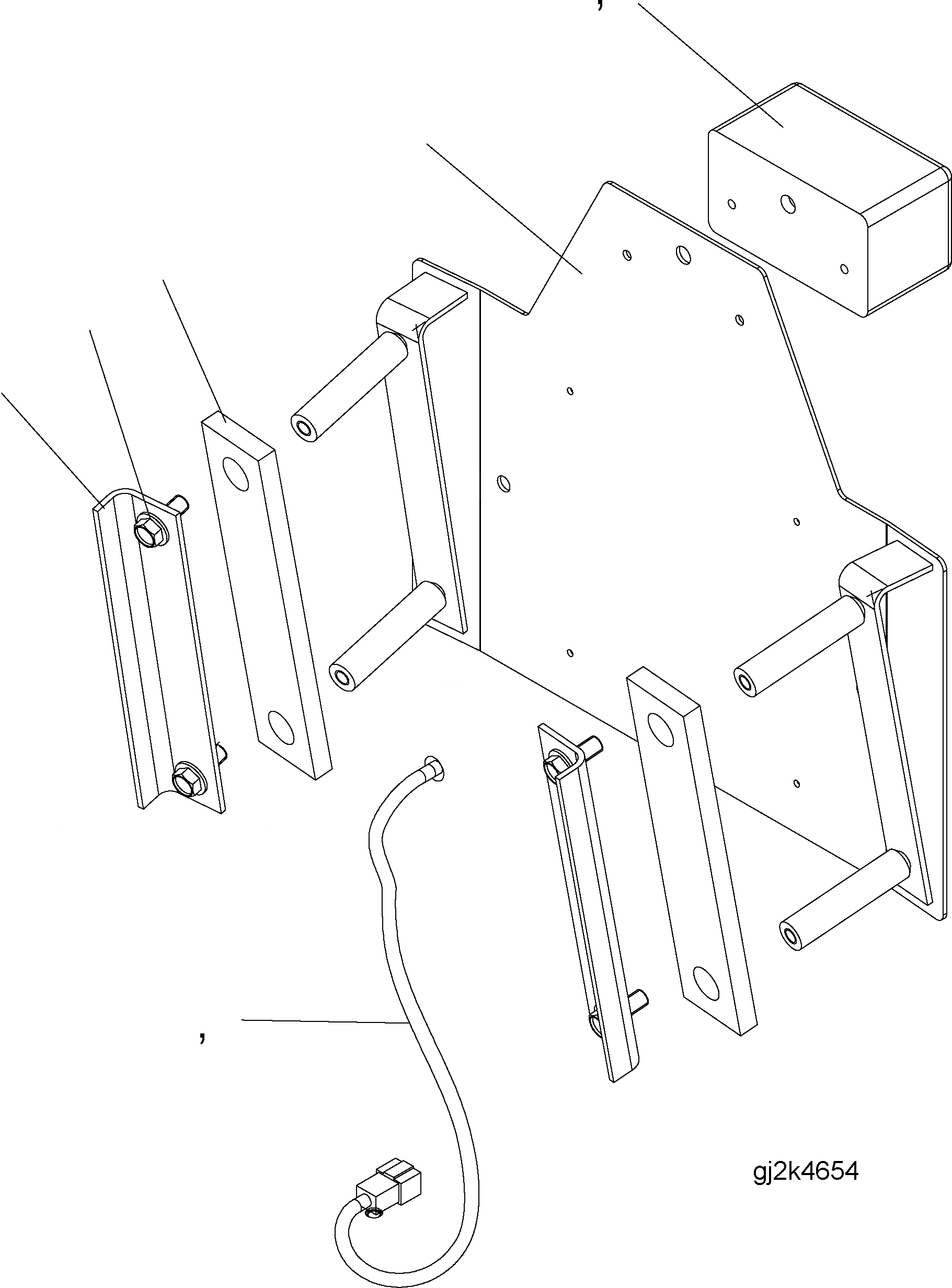 ,

,

gj2k4654