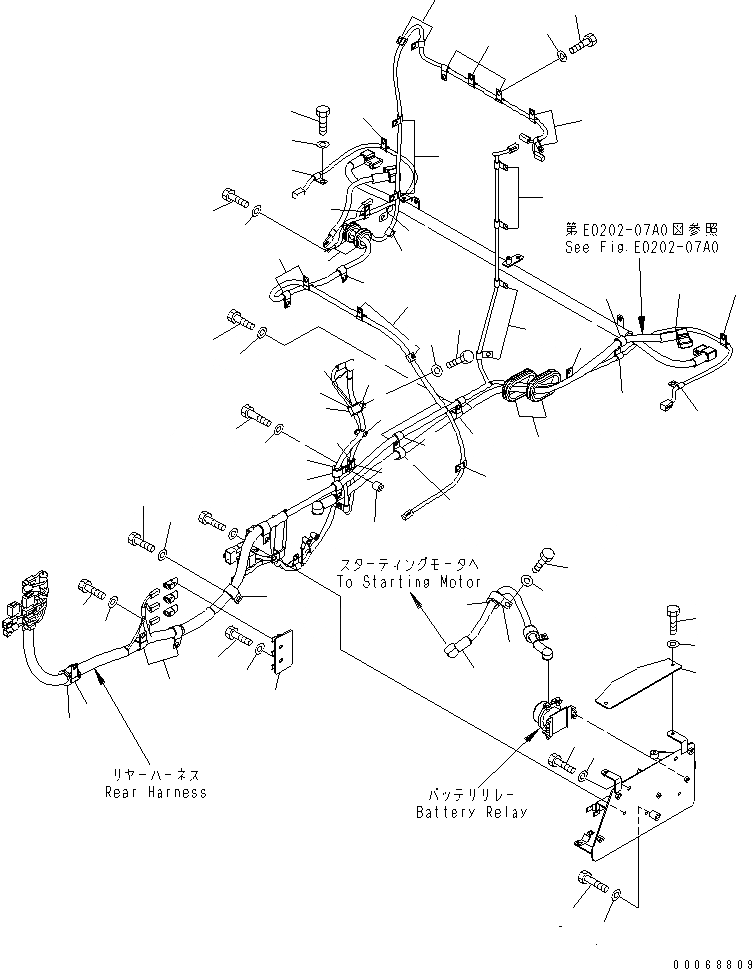 第E0202-07A0図参照
See Fig.E0202-07A0

スターティングモータへ
To Starting Motor

リヤーハーネス
Rear Harness

バッテリリレー
Battery Relay

00068809