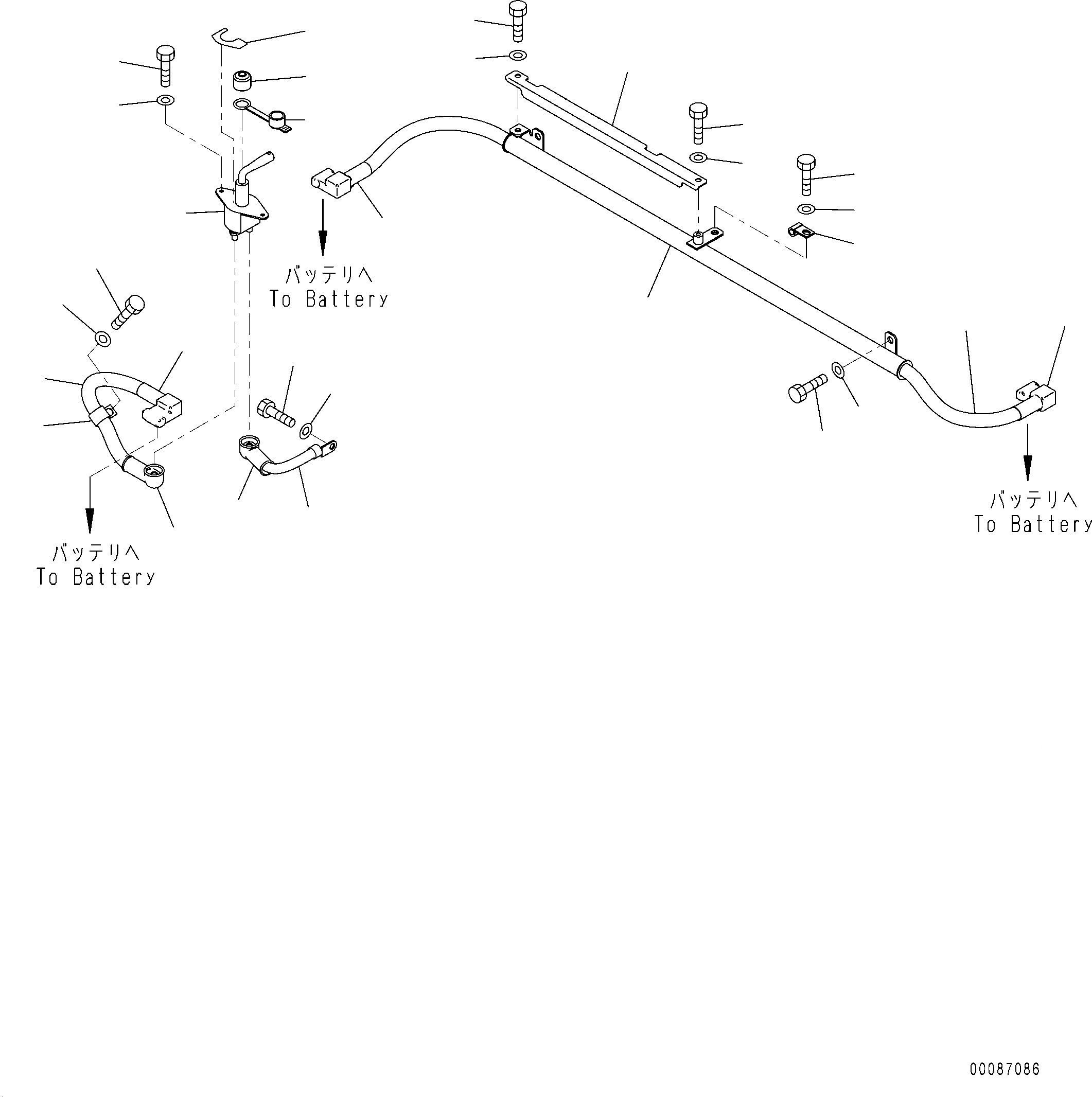 バッテリへ
To Battery

バッテリへ
To Battery

バッテリへ
To Battery

00087086