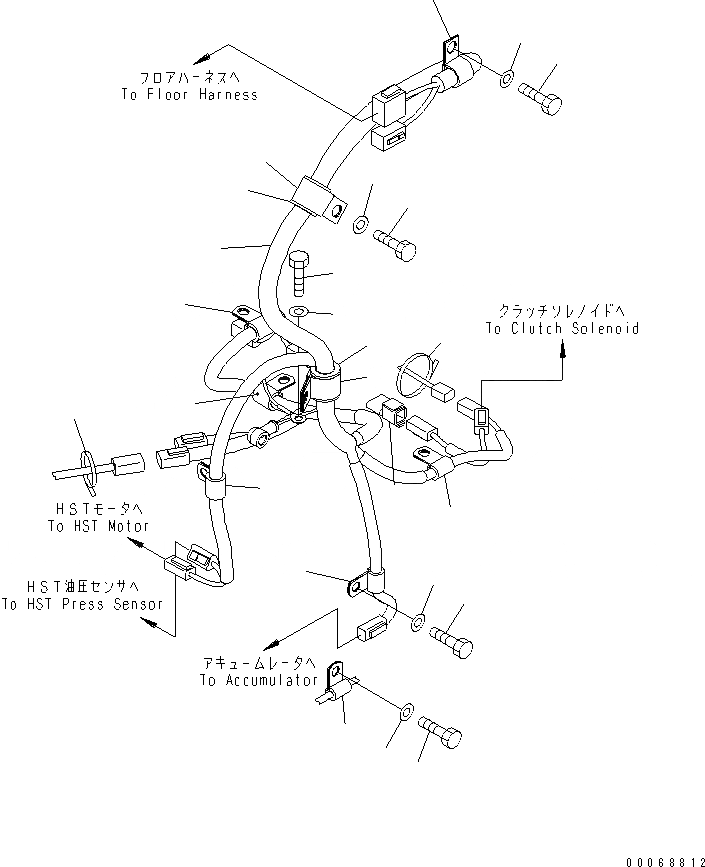 フロアハーネスへ
To Floor Harness

クラッチソレノイドへ
To Clutch Solenoid

HSTモータへ
To HST Motor

HST油圧センサへ
To HST Press Sensor

アキュームレータへ
To Accumulator

00068812