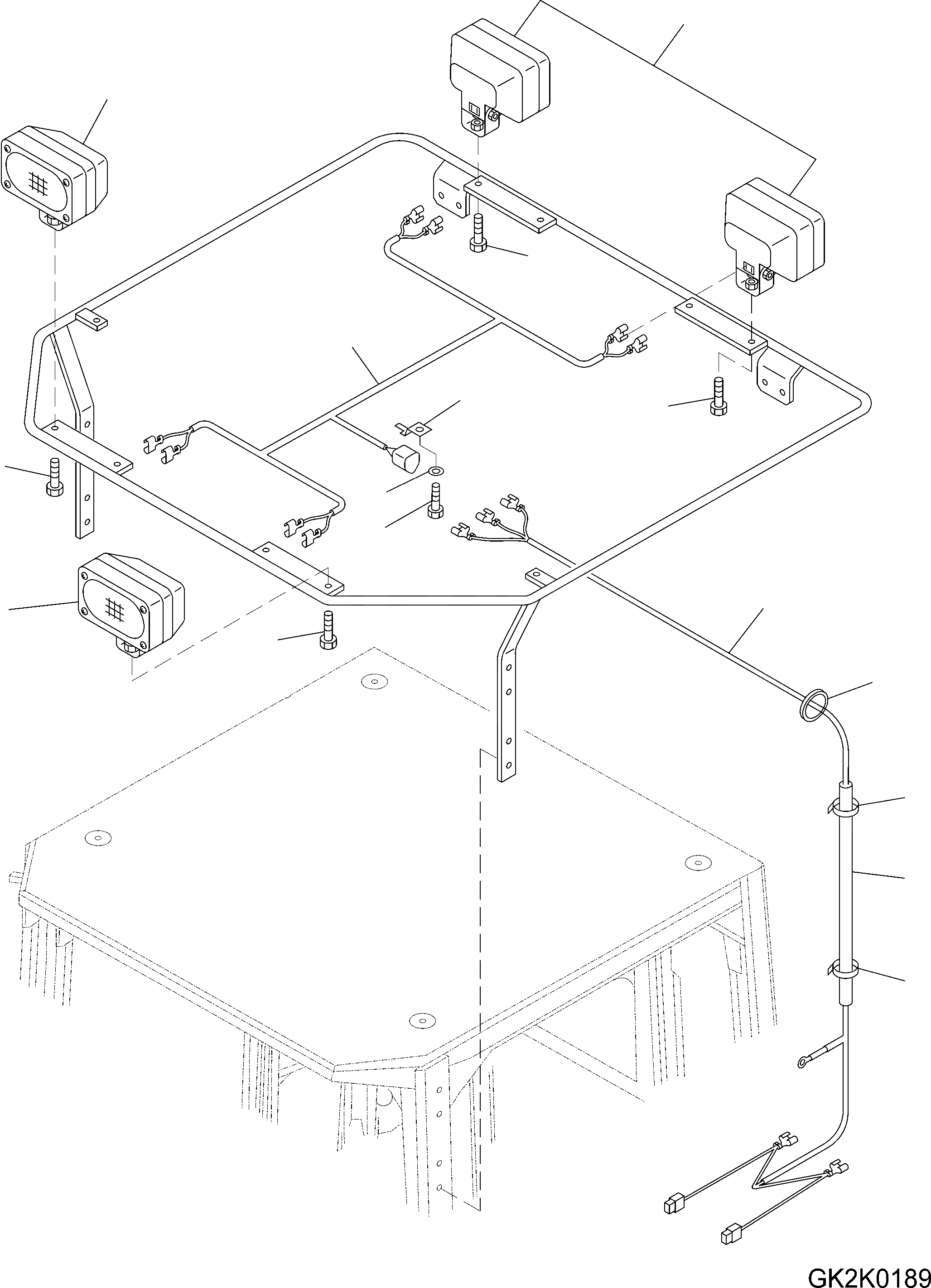 GK2K0189