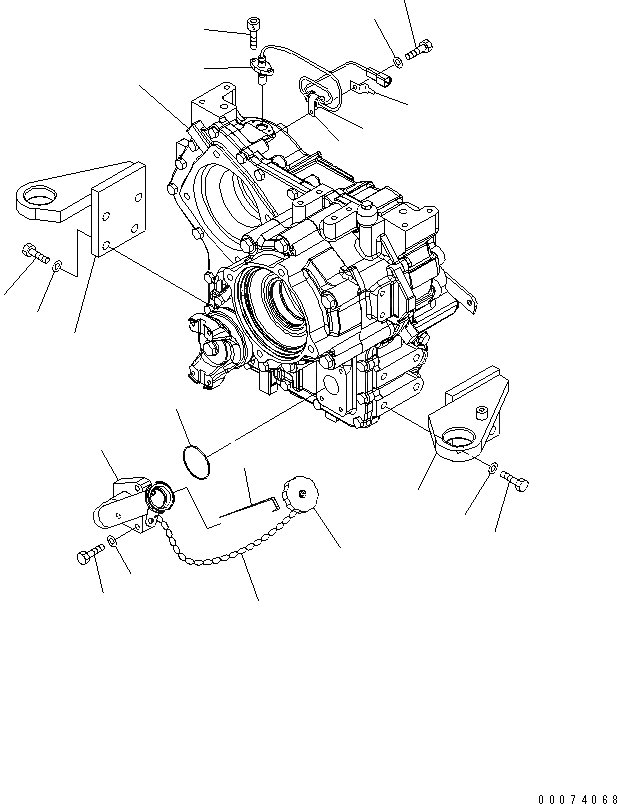 00074068