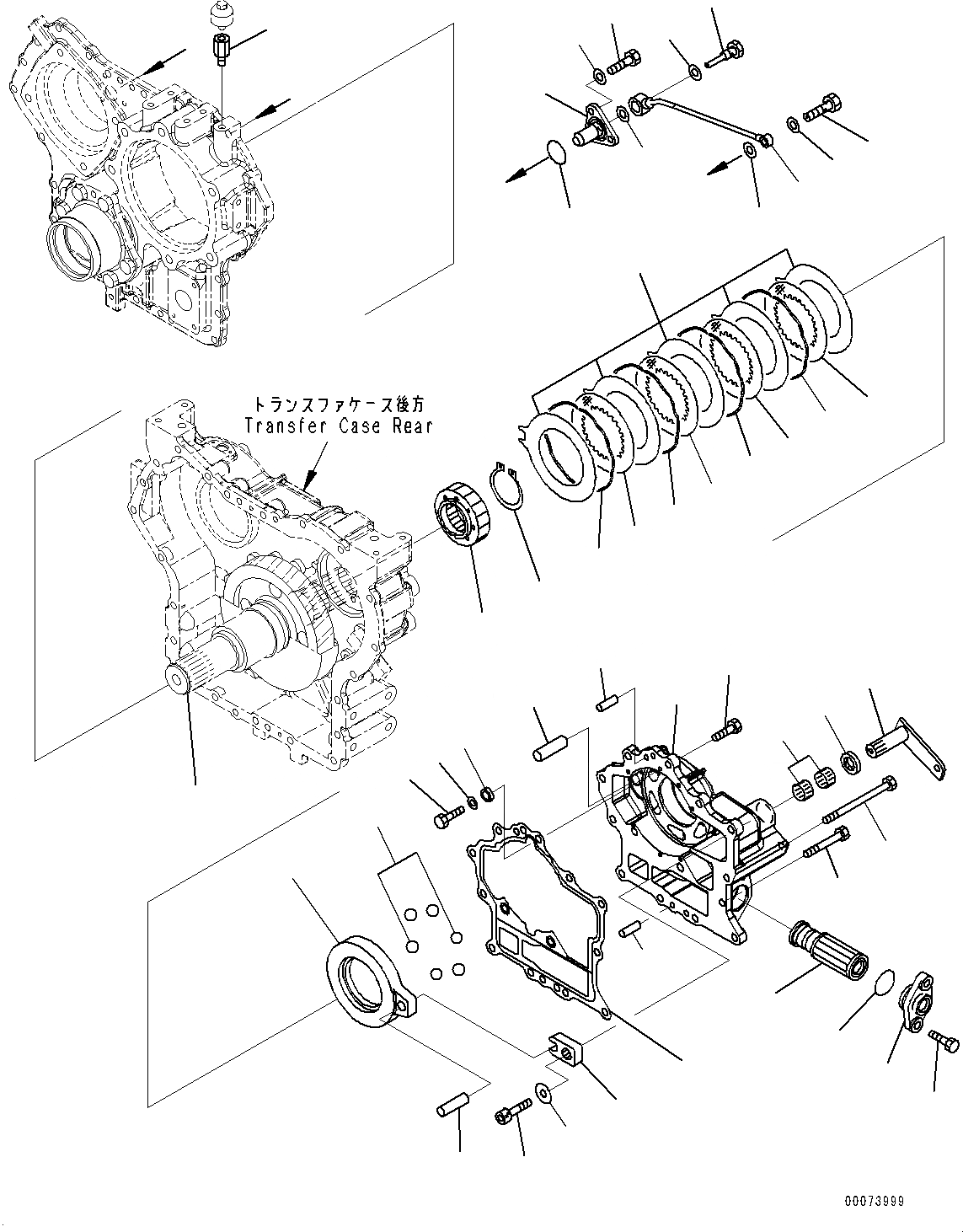 トランスファケース後方
Transfer Case Rear

00073999